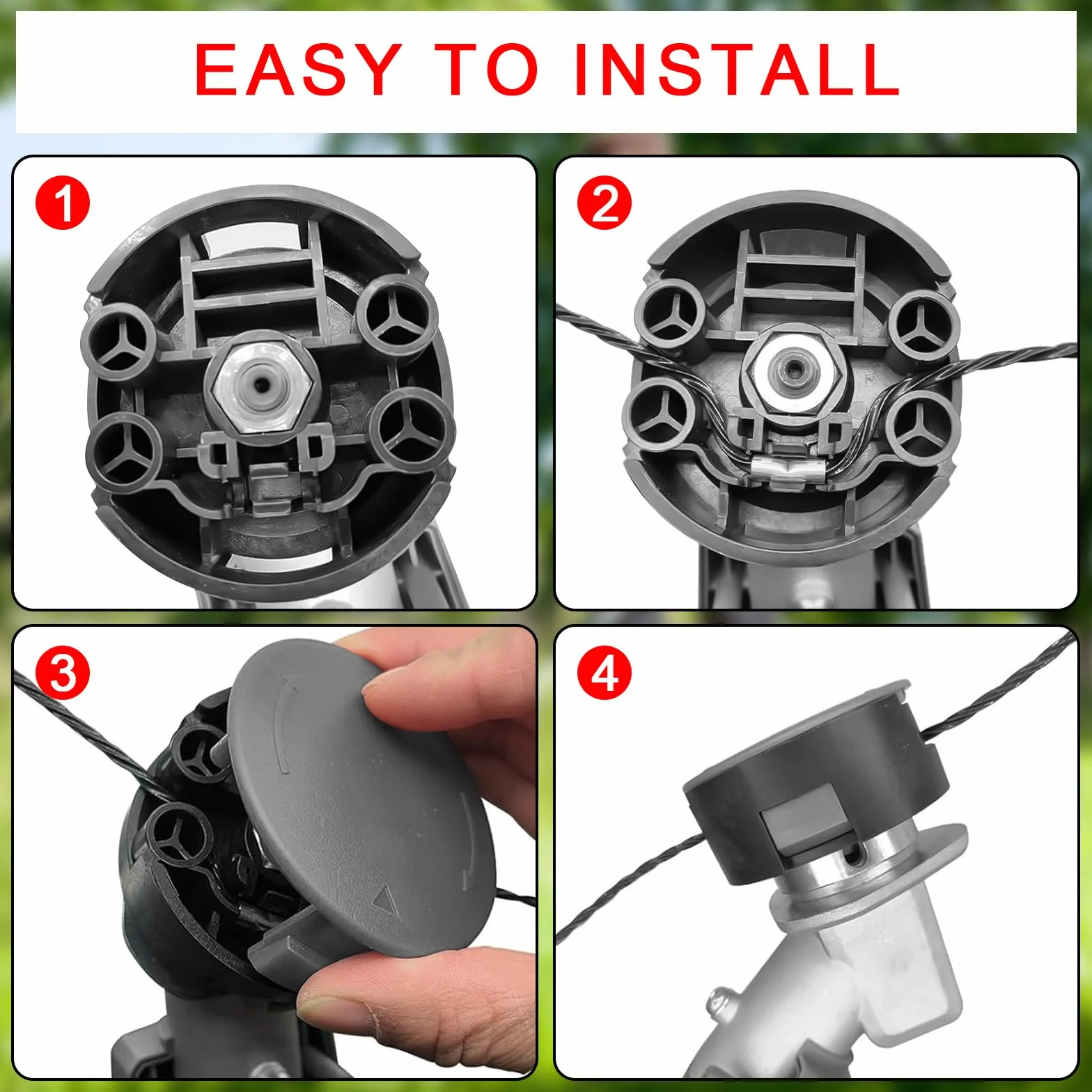 EASY TO INSTALL

1

2

3

4