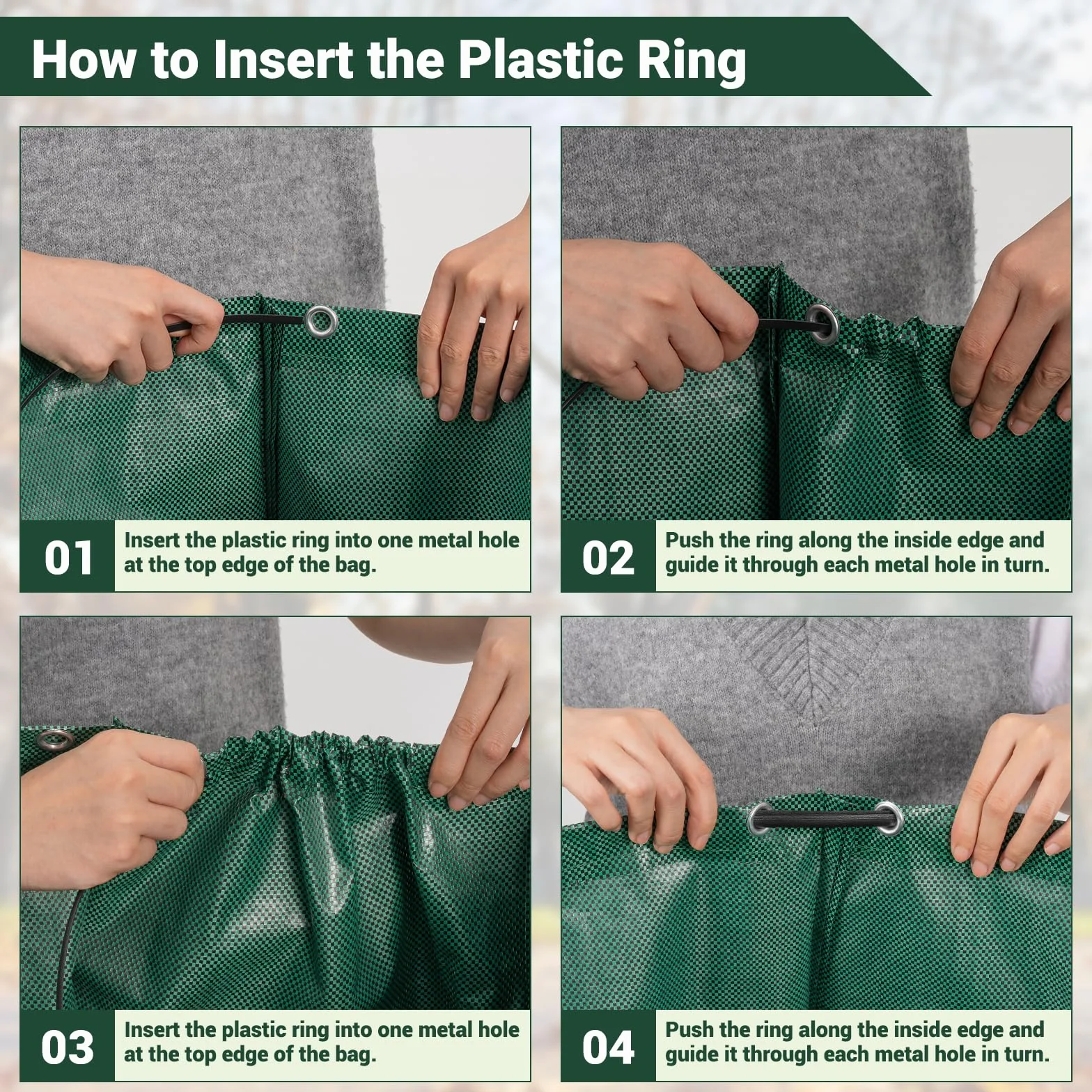 How to Insert the Plastic Ring

01 Insert the plastic ring into one metal hole at the top edge of the bag.

02 Push the ring along the inside edge and guide it through each metal hole in turn.

03 Insert the plastic ring into one metal hole at the top edge of the bag.

04 Push the ring along the inside edge and guide it through each metal hole in turn.