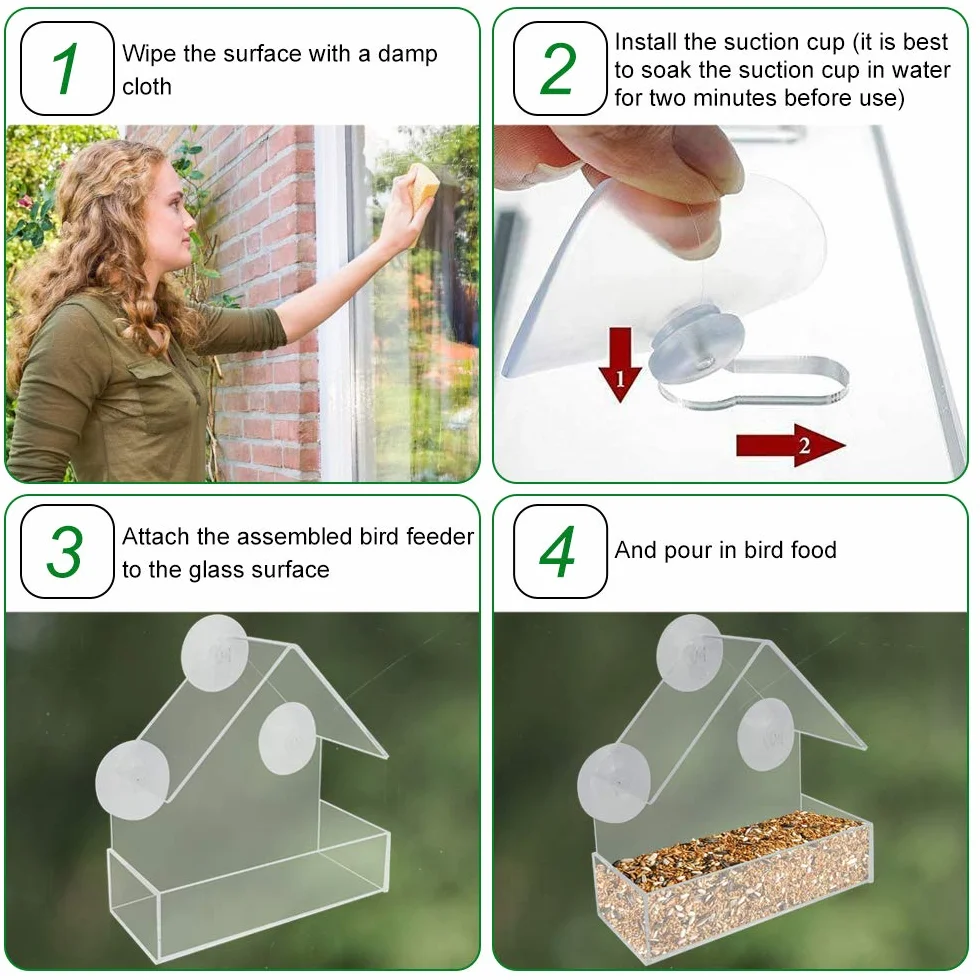 1

Wipe the surface with a damp cloth

2

Install the suction cup (it is best to soak the suction cup in water for two minutes before use)

1

2

3

Attach the assembled bird feeder to the glass surface

4

And pour in bird food