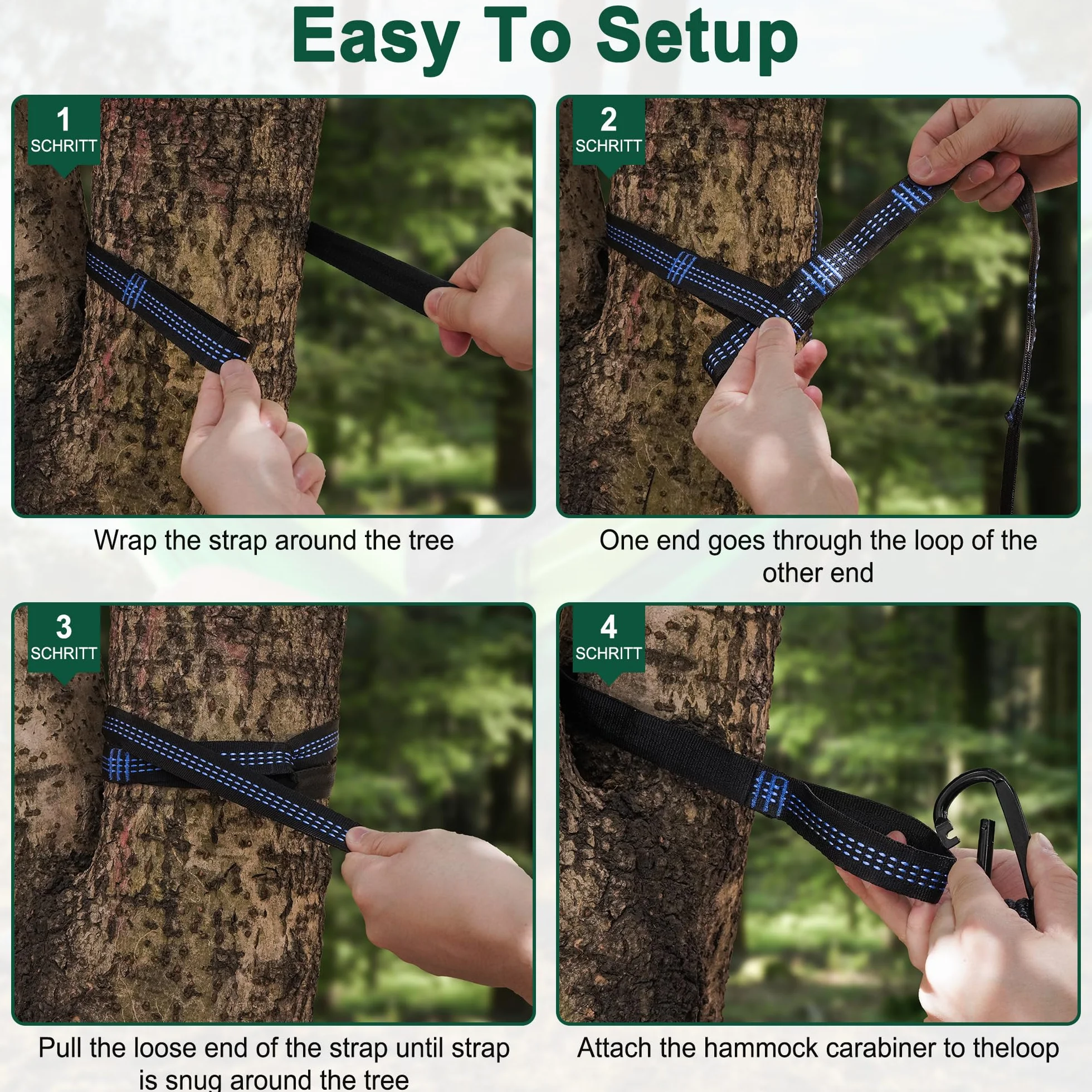 Easy To Setup

1
SCHRITT

Wrap the strap around the tree

2
SCHRITT

One end goes through the loop of the other end

3
SCHRITT

Pull the loose end of the strap until strap is snug around the tree

4
SCHRITT

Attach the hammock carabiner to theloop