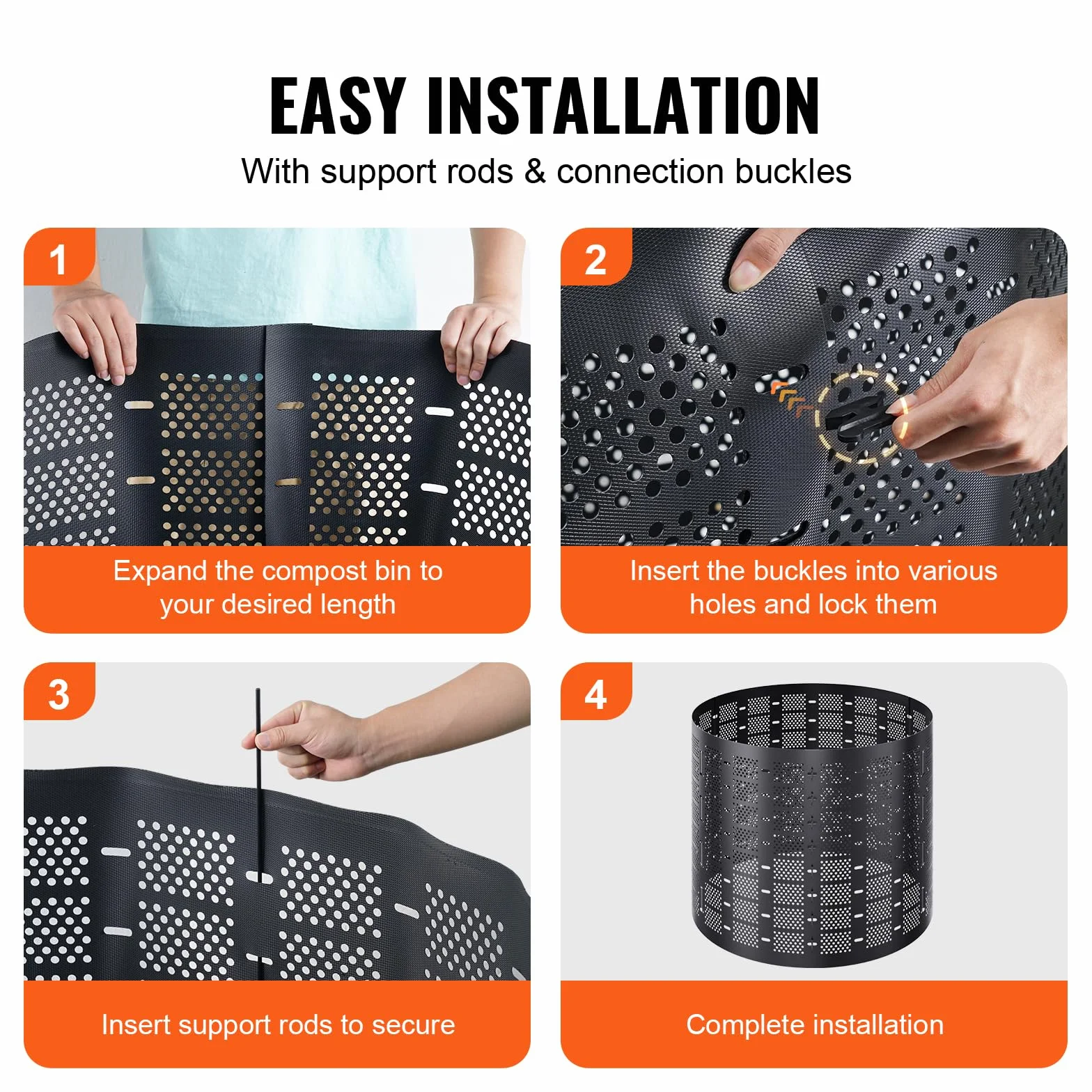 EASY INSTALLATION
With support rods & connection buckles

1
Expand the compost bin to your desired length

2
Insert the buckles into various holes and lock them

3
Insert support rods to secure

4
Complete installation