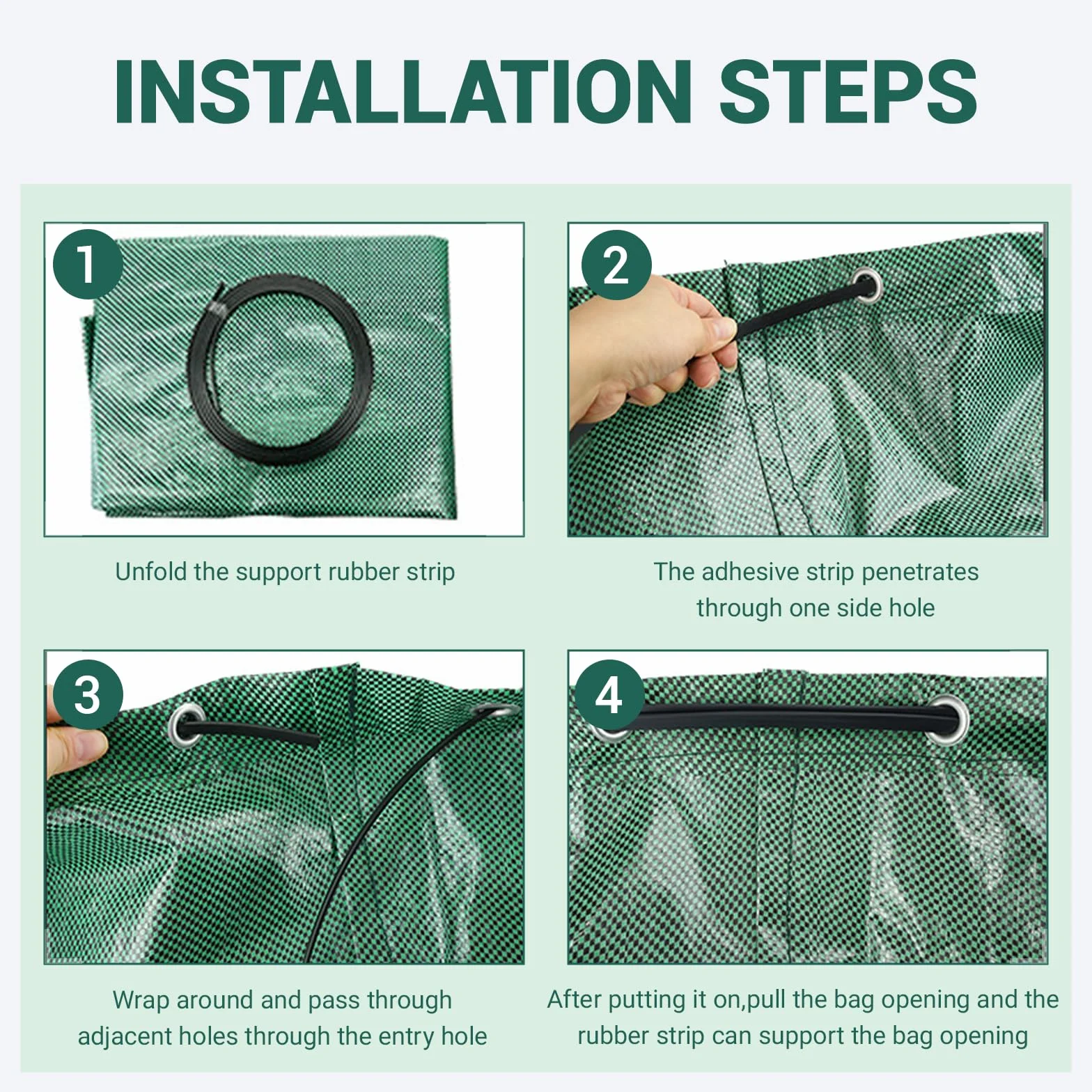 INSTALLATION STEPS

1

Unfold the support rubber strip

2

The adhesive strip penetrates through one side hole

3

Wrap around and pass through adjacent holes through the entry hole

4

After putting it on,pull the bag opening and the rubber strip can support the bag opening