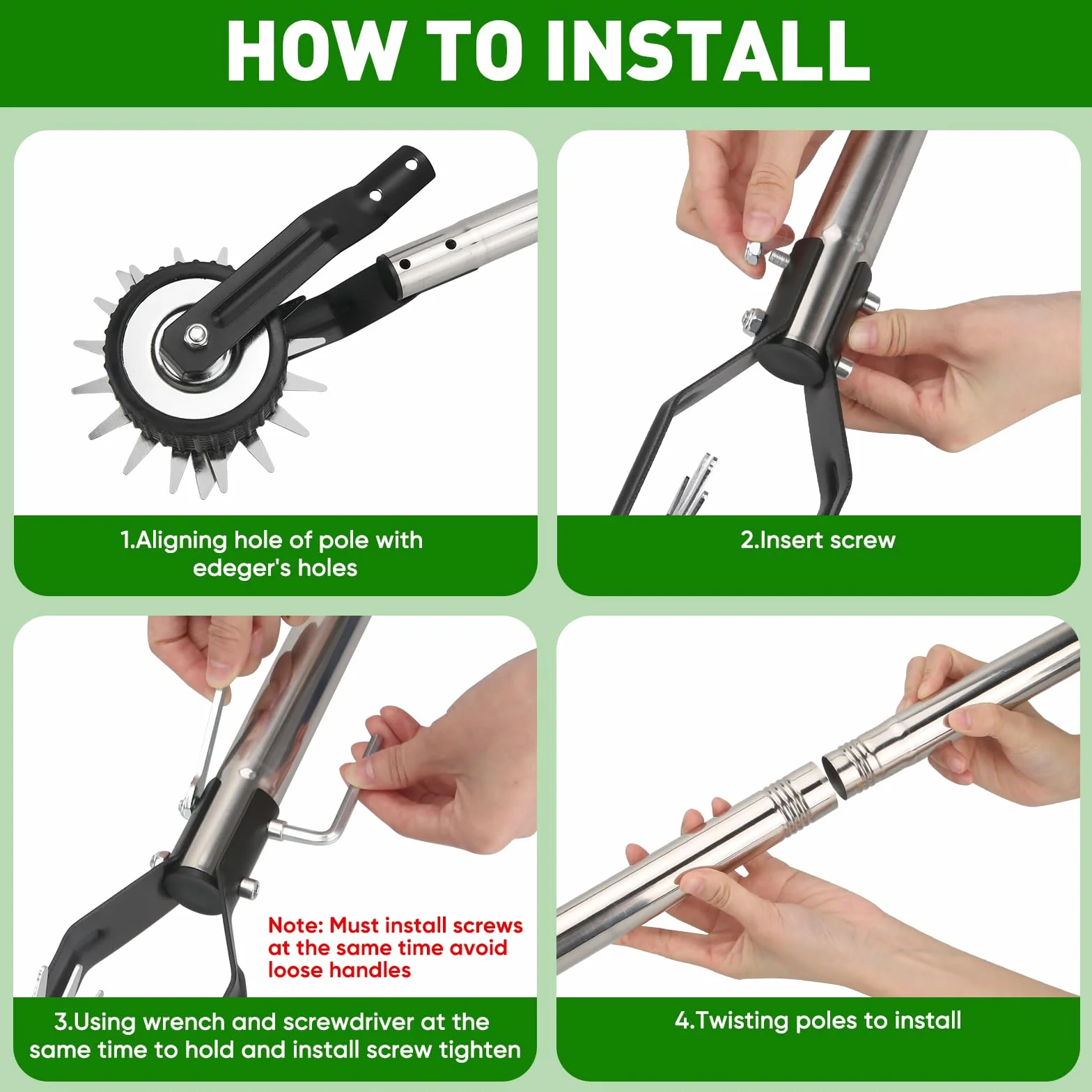 HOW TO INSTALL

1.Aligning hole of pole with edeger's holes

2.Insert screw

Note: Must install screws at the same time avoid loose handles

3.Using wrench and screwdriver at the same time to hold and install screw tighten

4.Twisting poles to install