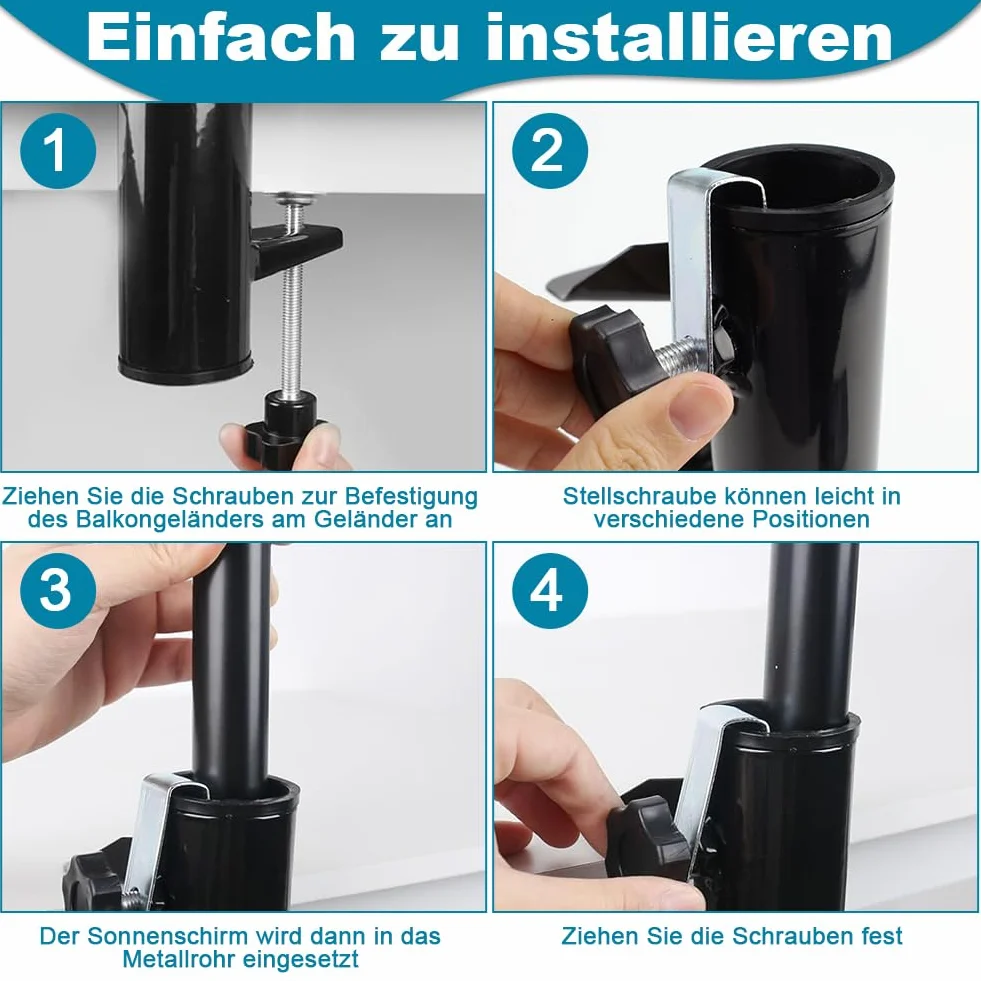 Einfach zu installieren

1

Ziehen Sie die Schrauben zur Befestigung des Balkongeländers am Geländer an

2

Stellschraube können leicht in verschiedene Positionen

3

Der Sonnenschirm wird dann in das Metallrohr eingesetzt

4

Ziehen Sie die Schrauben fest