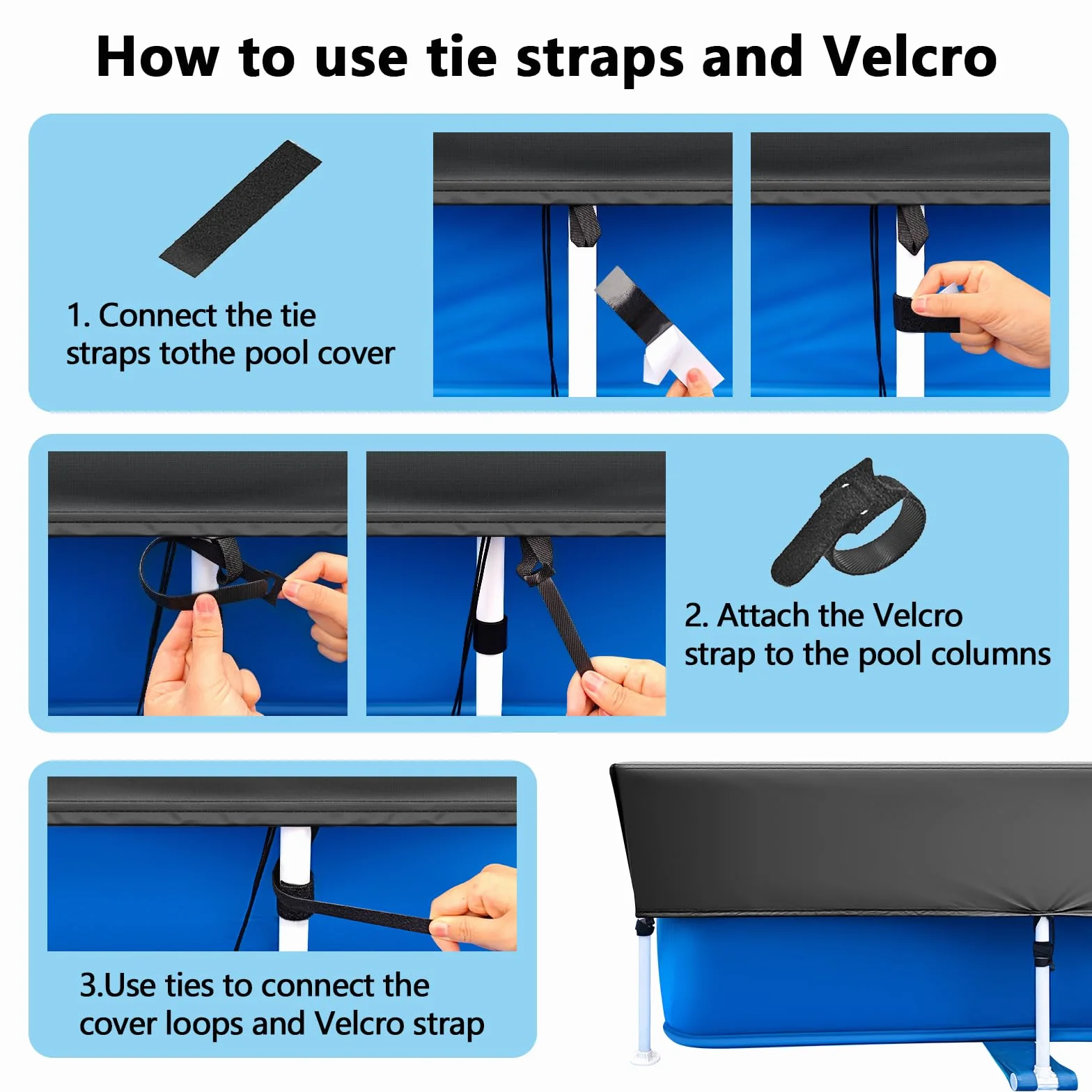 How to use tie straps and Velcro

1. Connect the tie straps tothe pool cover

2. Attach the Velcro strap to the pool columns

3.Use ties to connect the cover loops and Velcro strap