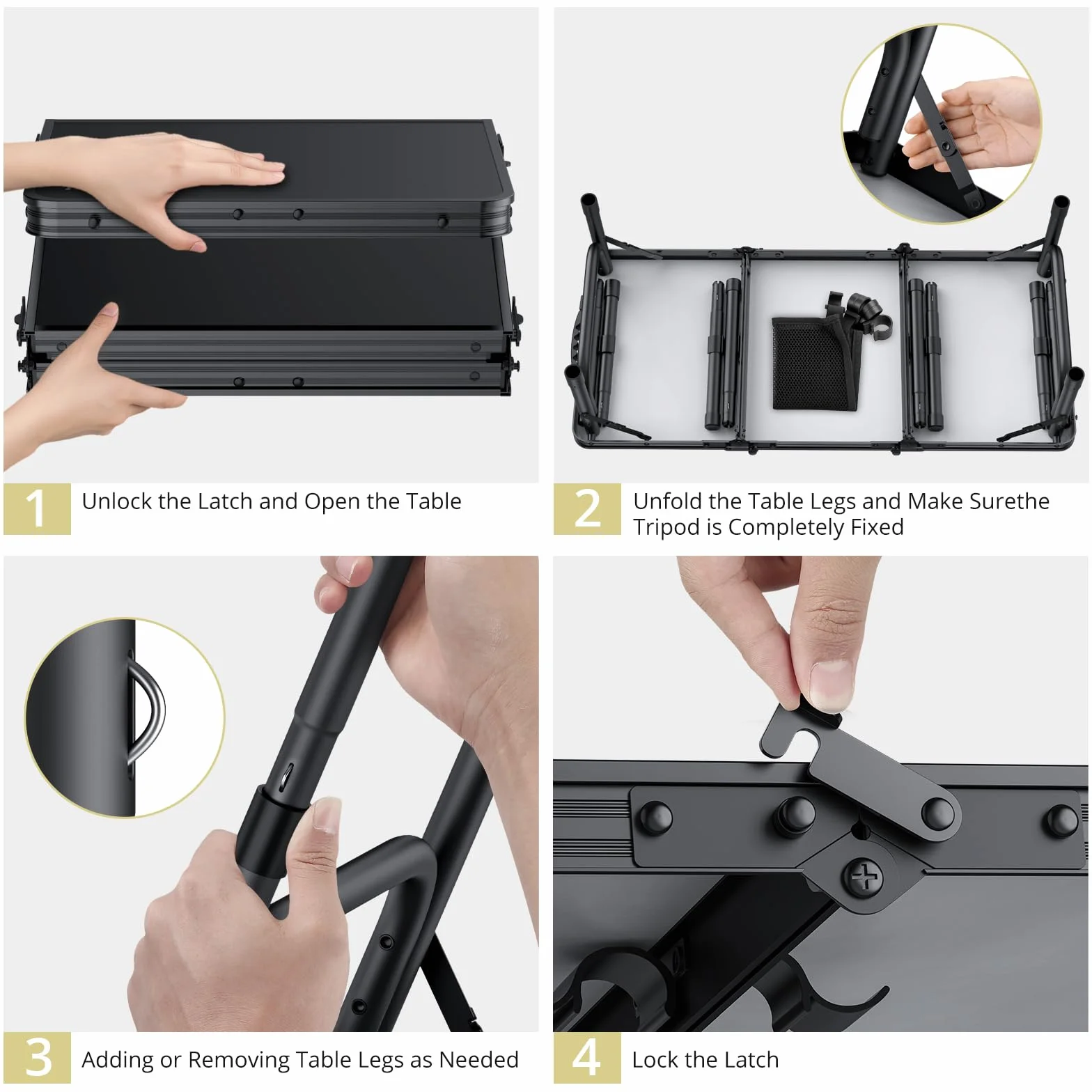 1 Unlock the Latch and Open the Table

2 Unfold the Table Legs and Make Surethe Tripod is Completely Fixed

3 Adding or Removing Table Legs as Needed

4 Lock the Latch