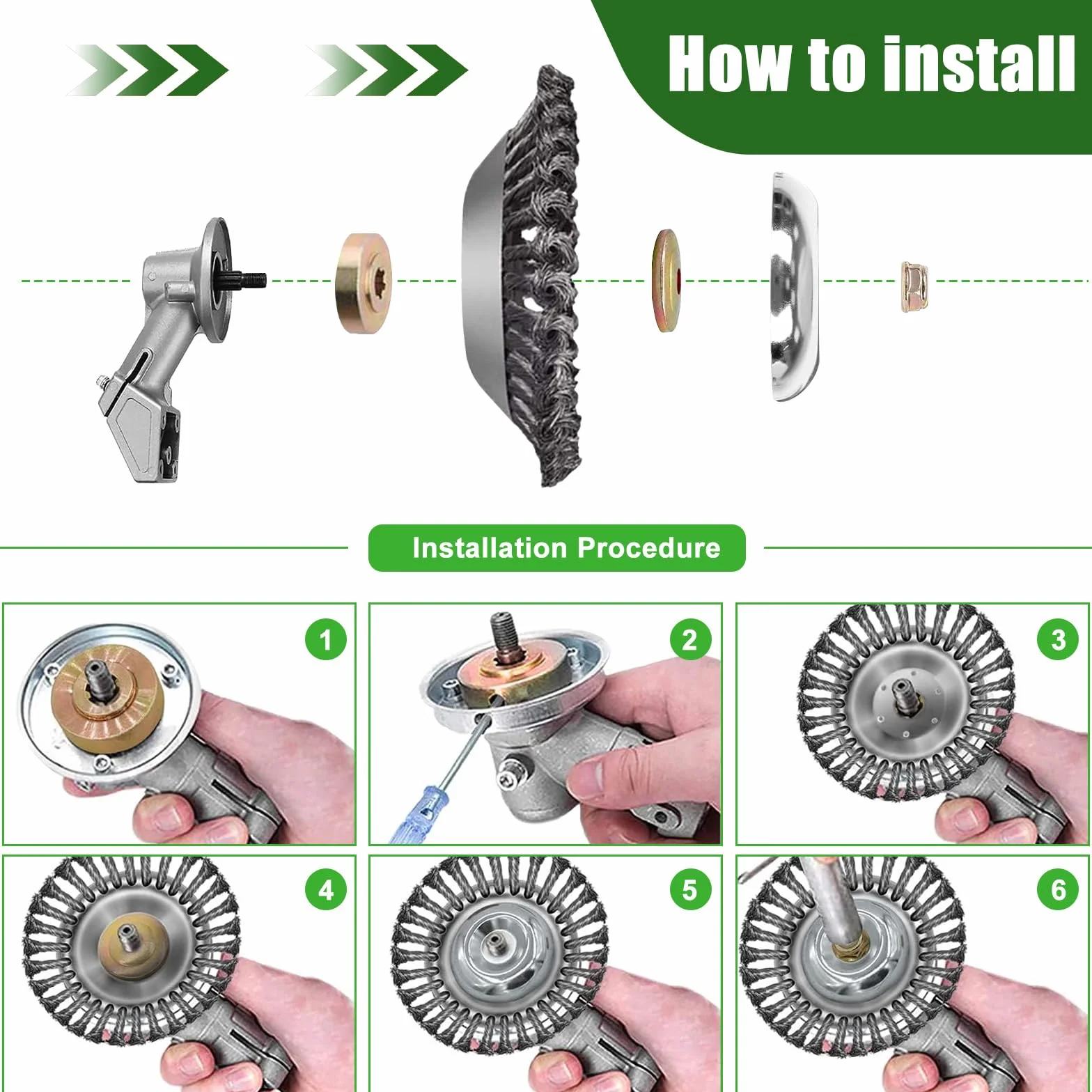 How to install

Installation Procedure

1

2

3

4

5

6