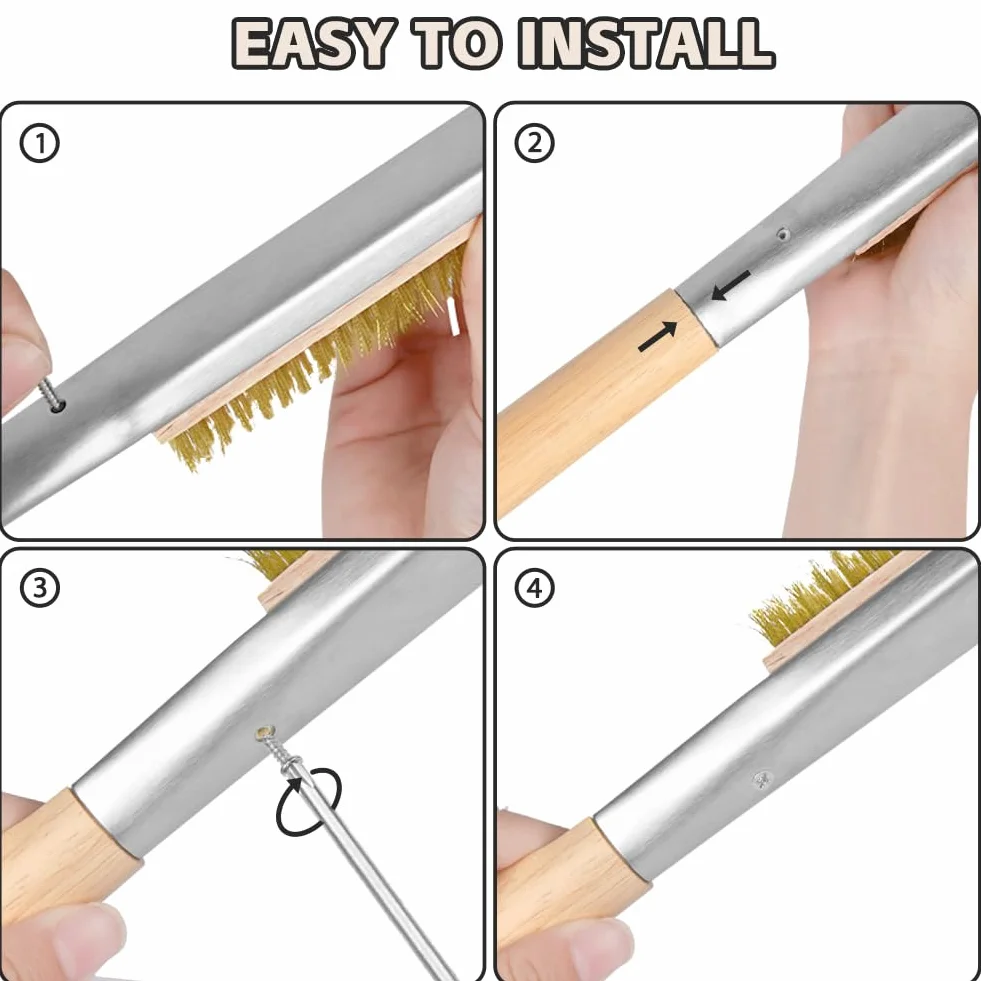 EASY TO INSTALL

①

②

③

④