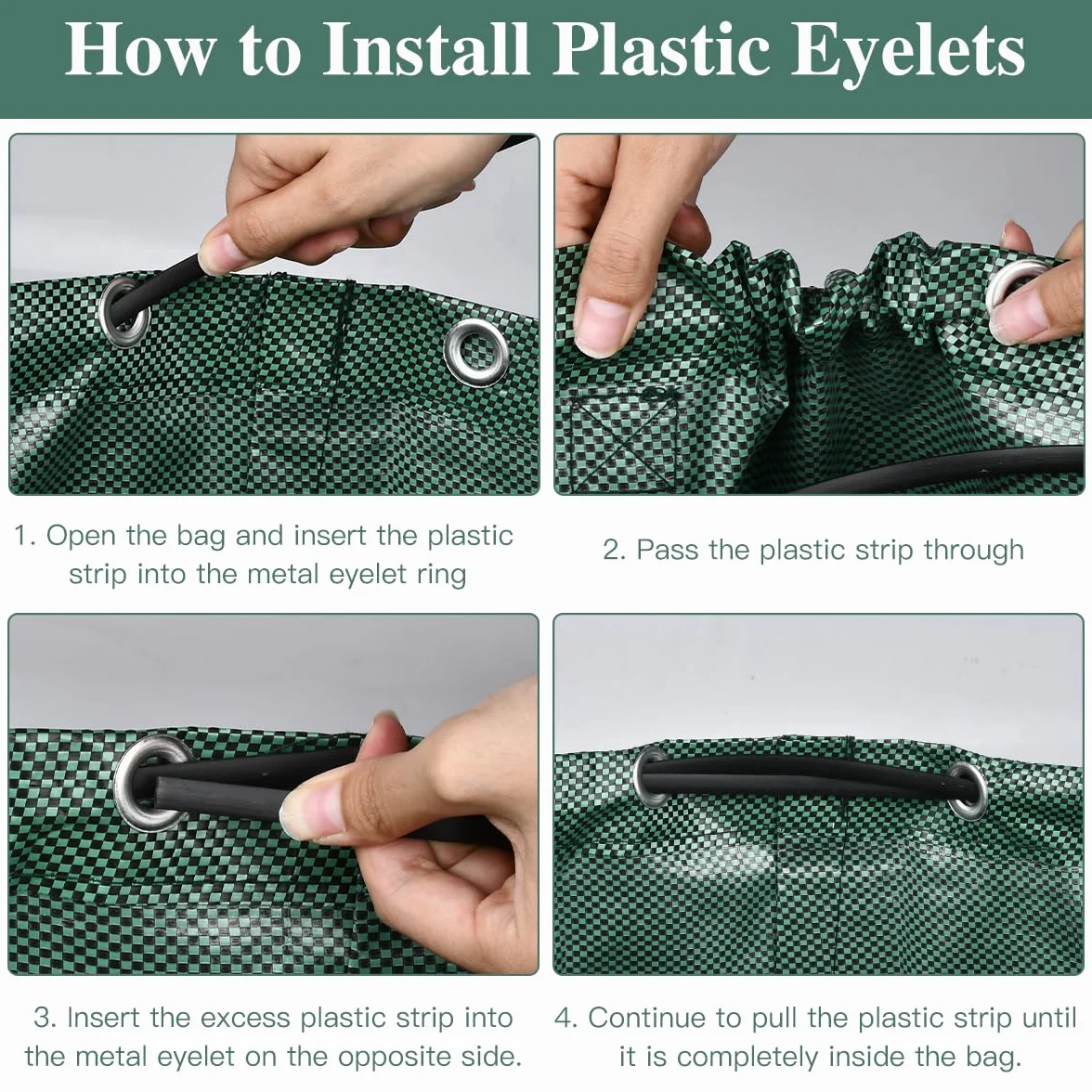 How to Install Plastic Eyelets

1. Open the bag and insert the plastic strip into the metal eyelet ring

2. Pass the plastic strip through

3. Insert the excess plastic strip into the metal eyelet on the opposite side.

4. Continue to pull the plastic strip until it is completely inside the bag.