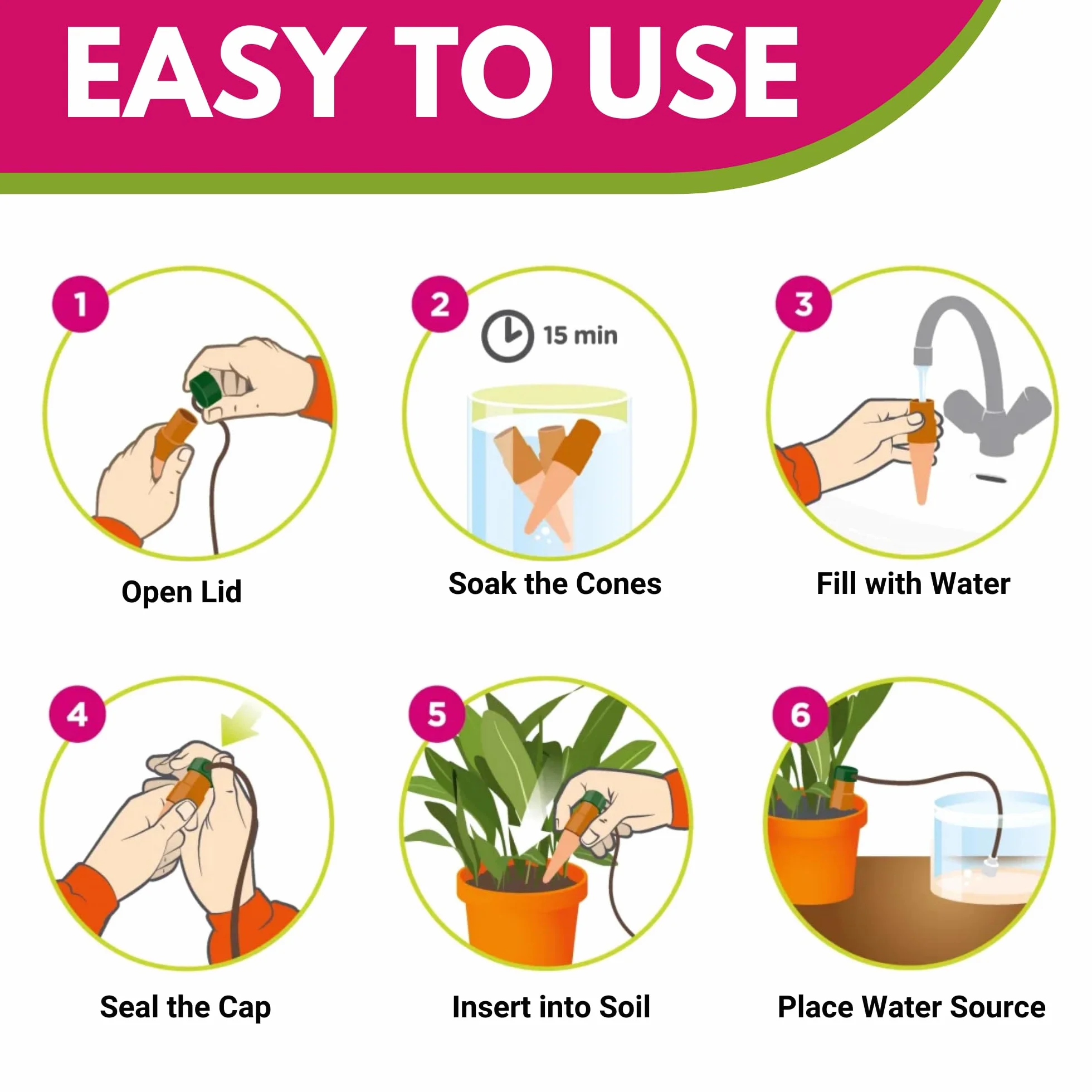 EASY TO USE

1
Open Lid

2
15 min
Soak the Cones

3
Fill with Water

4
Seal the Cap

5
Insert into Soil

6
Place Water Source