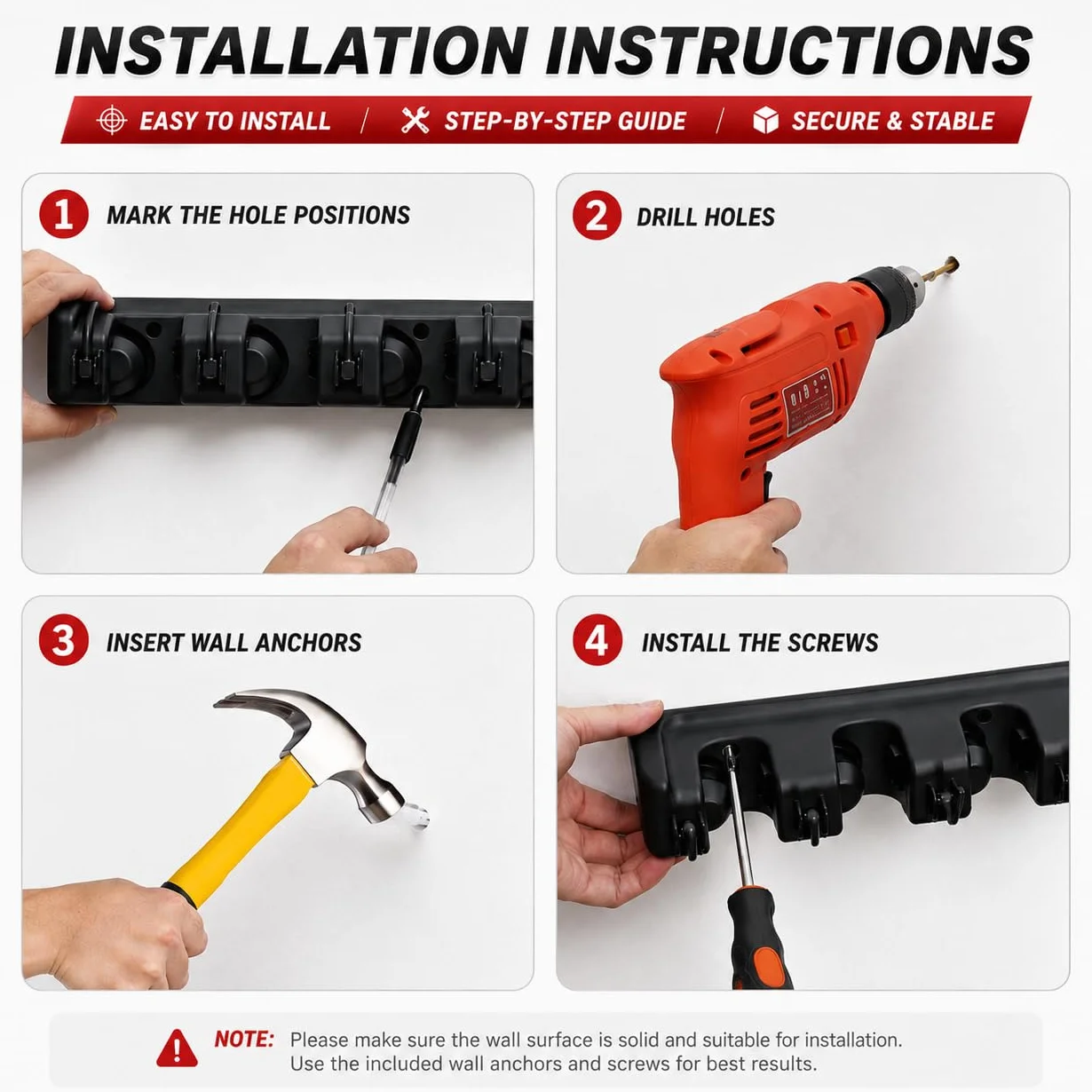 INSTALLATION INSTRUCTIONS

EASY TO INSTALL / STEP-BY-STEP GUIDE / SECURE & STABLE

1 MARK THE HOLE POSITIONS

2 DRILL HOLES

3 INSERT WALL ANCHORS

4 INSTALL THE SCREWS

NOTE: Please make sure the wall surface is solid and suitable for installation. Use the included wall anchors and screws for best results.