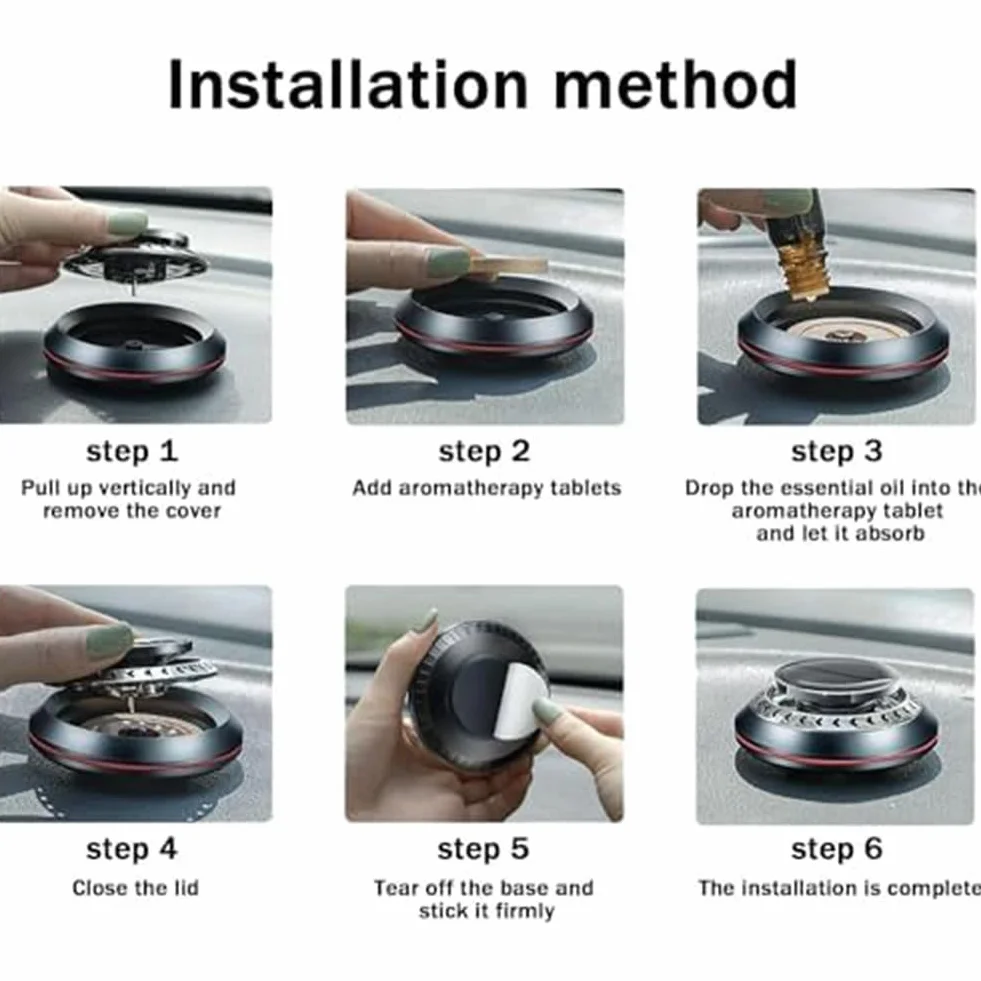 Installation method

step 1
Pull up vertically and remove the cover

step 2
Add aromatherapy tablets

step 3
Drop the essential oil into the aromatherapy tablet and let it absorb

step 4
Close the lid

step 5
Tear off the base and stick it firmly

step 6
The installation is complete