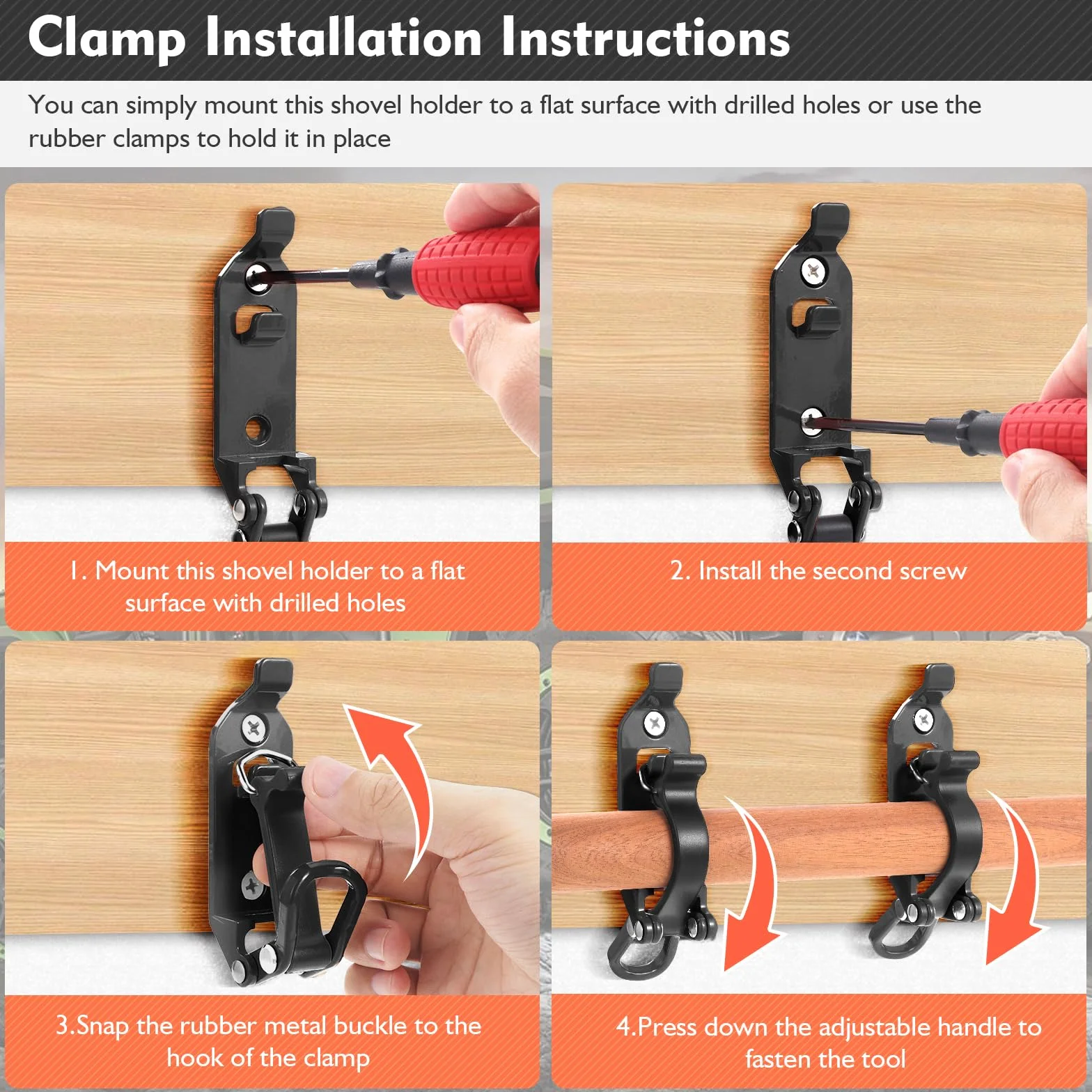 Clamp Installation Instructions

You can simply mount this shovel holder to a flat surface with drilled holes or use the rubber clamps to hold it in place

1. Mount this shovel holder to a flat surface with drilled holes

2. Install the second screw

3.Snap the rubber metal buckle to the hook of the clamp

4.Press down the adjustable handle to fasten the tool