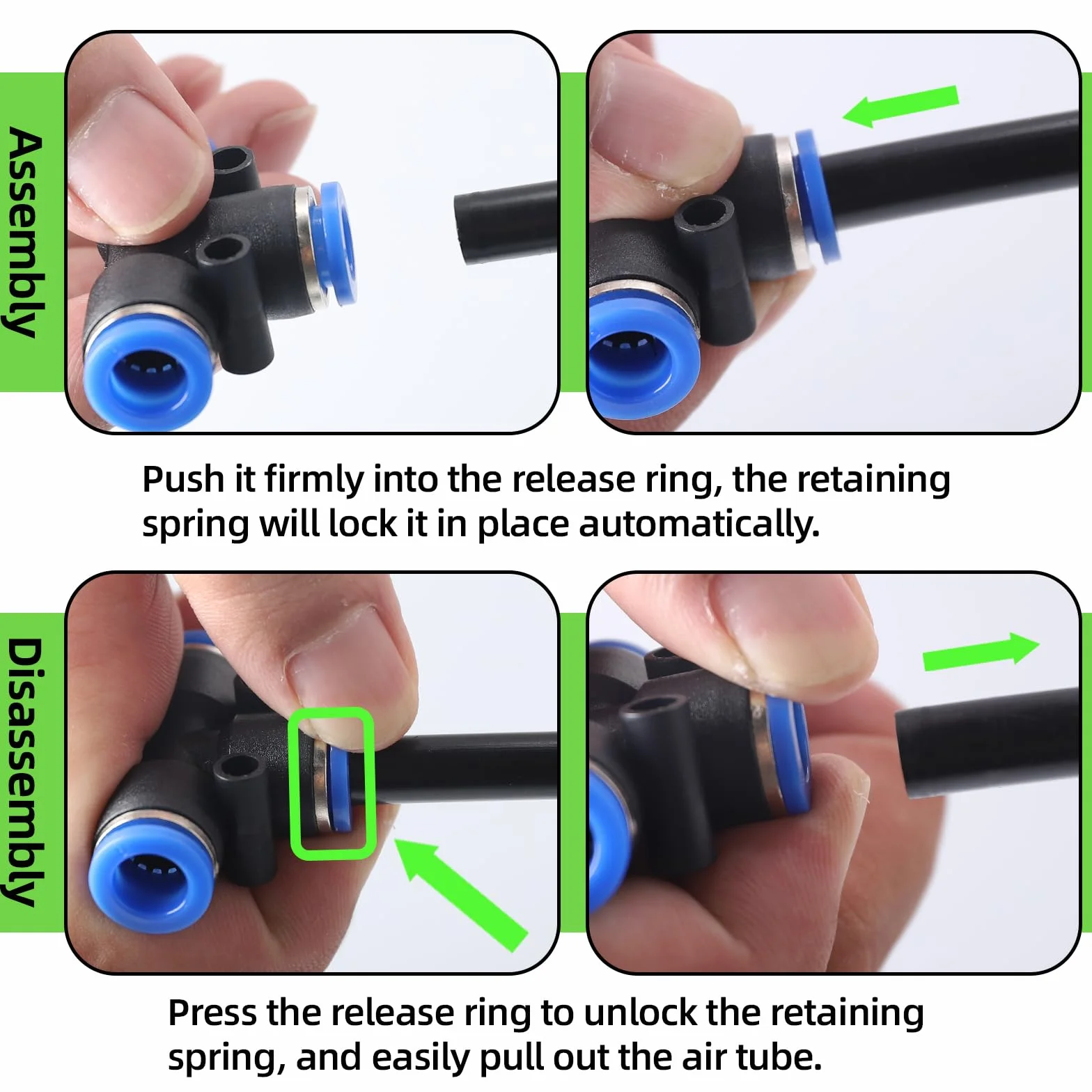 Assembly

Push it firmly into the release ring, the retaining spring will lock it in place automatically.

Disassembly

Press the release ring to unlock the retaining spring, and easily pull out the air tube.