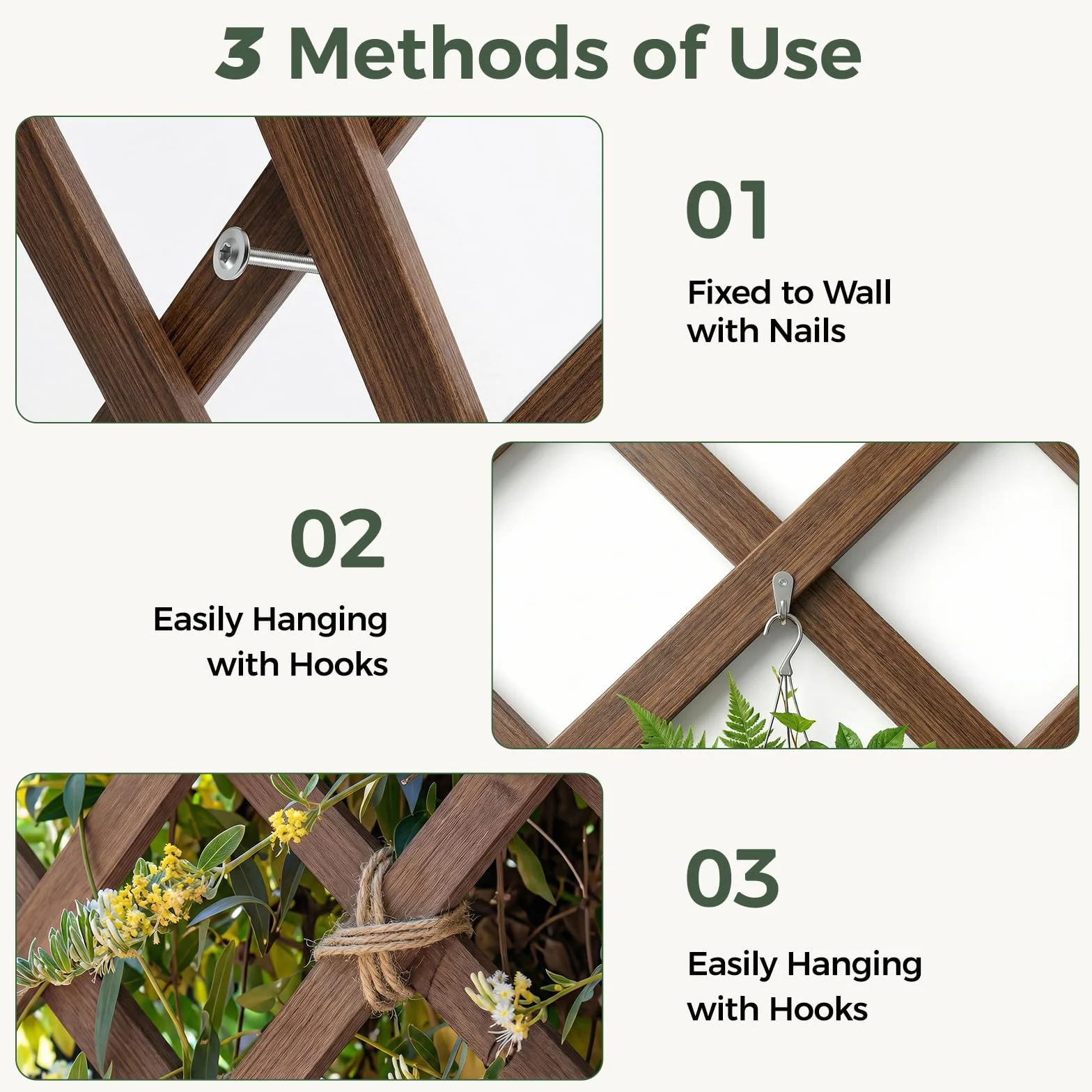 3 Methods of Use

01

Fixed to Wall with Nails

02

Easily Hanging with Hooks

03

Easily Hanging with Hooks