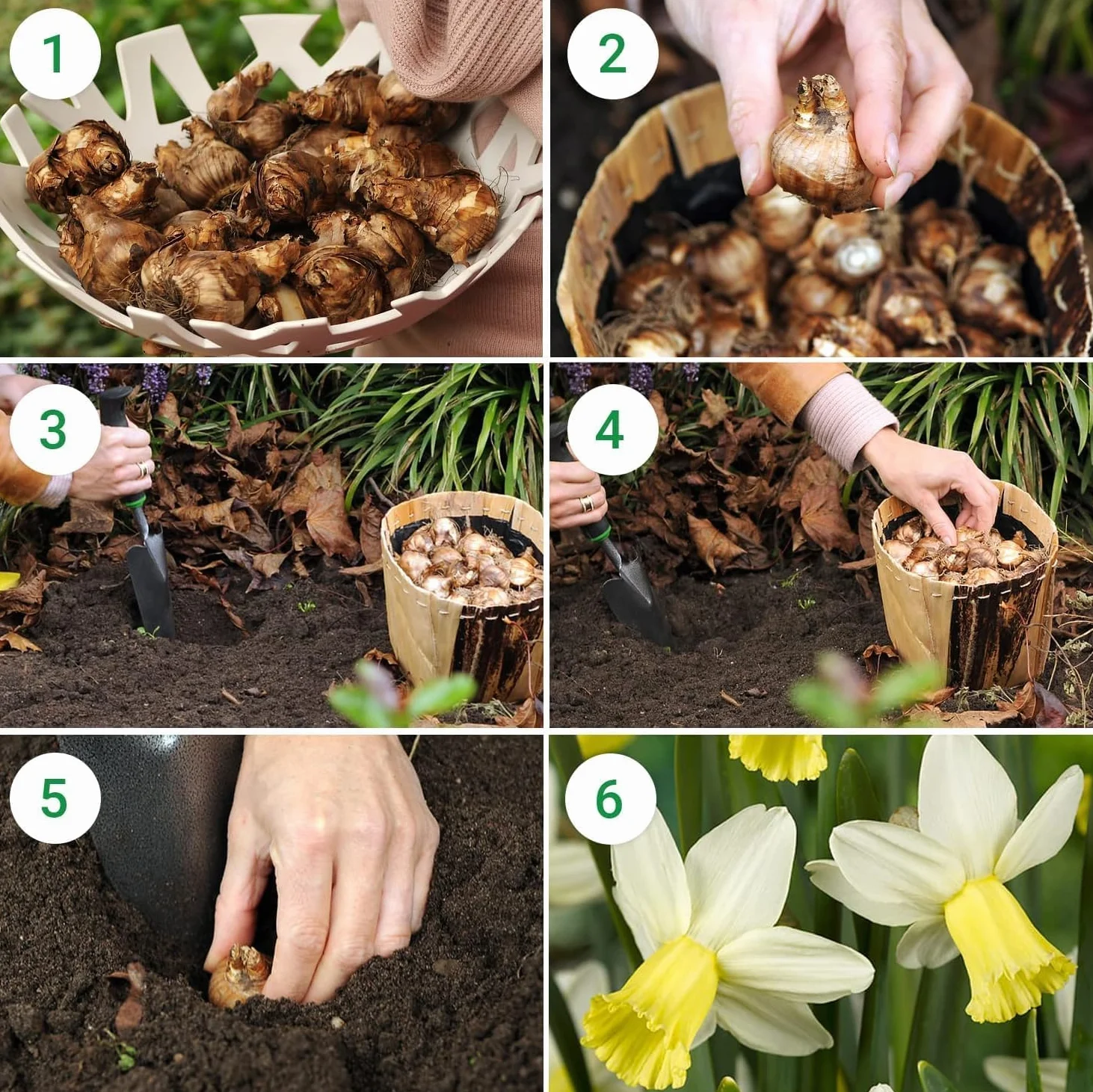 1

2

3

4

5

6