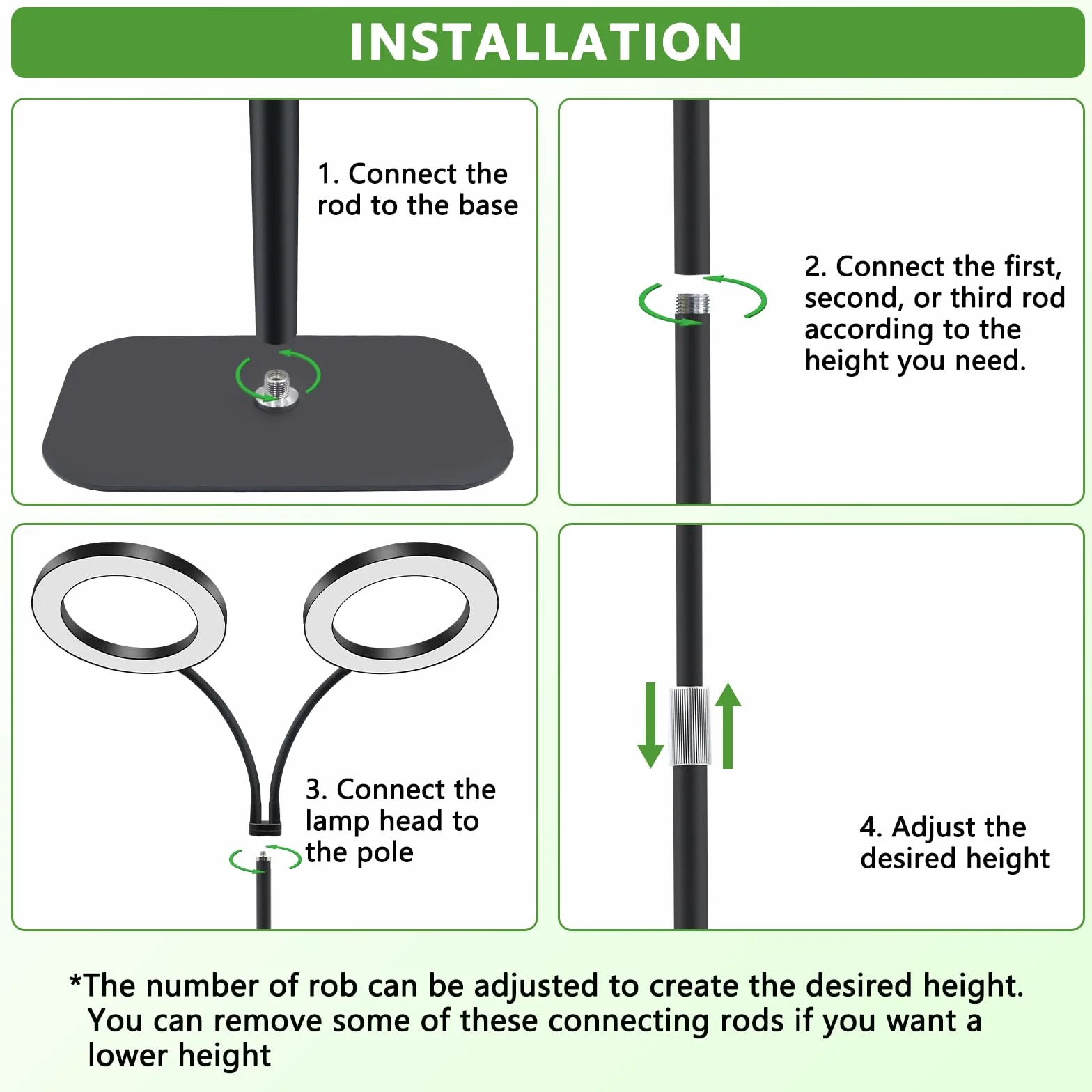 INSTALLATION

1. Connect the rod to the base

2. Connect the first, second, or third rod according to the height you need.

3. Connect the lamp head to the pole

4. Adjust the desired height

*The number of rob can be adjusted to create the desired height. You can remove some of these connecting rods if you want a lower height