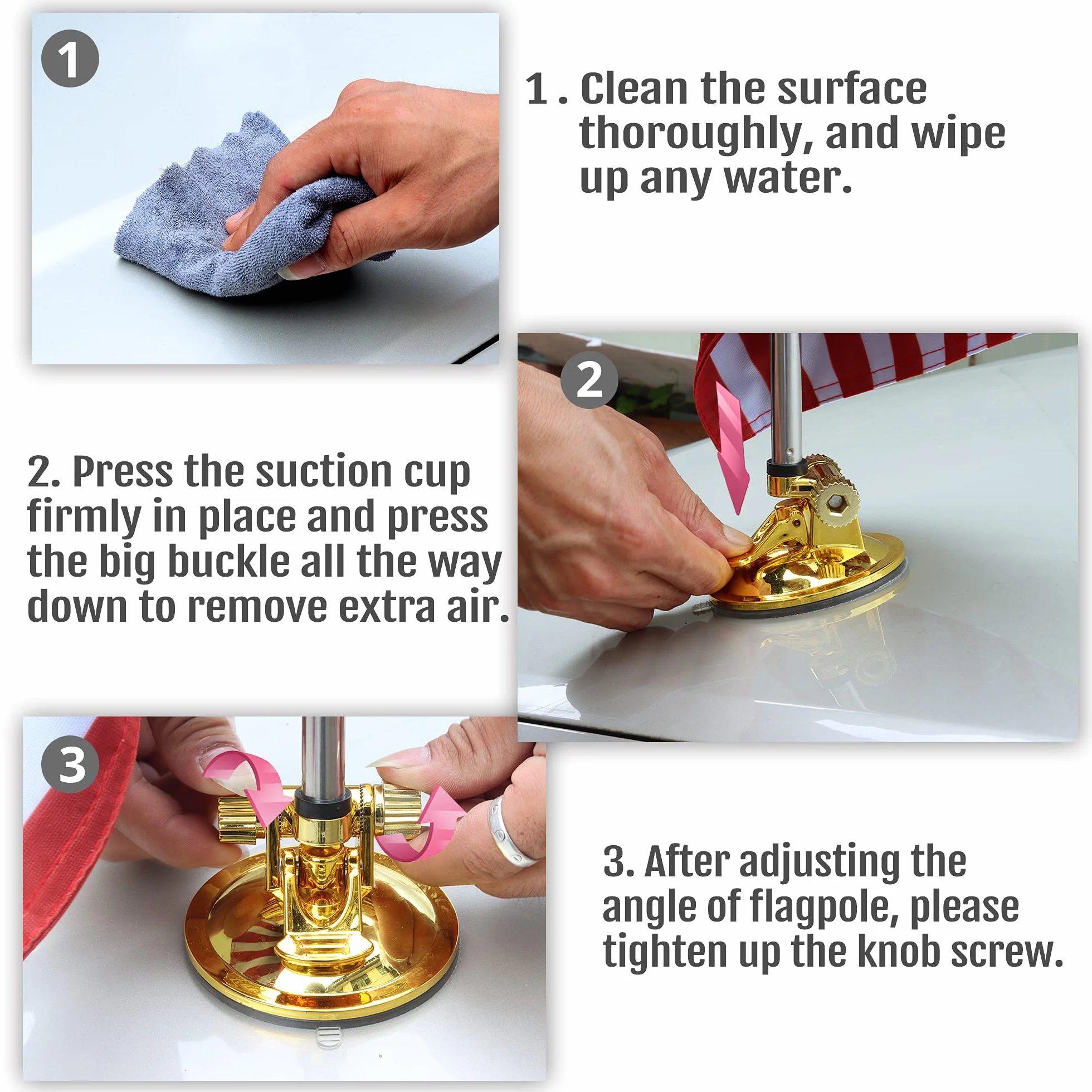 1

1 . Clean the surface thoroughly, and wipe up any water.

2

2. Press the suction cup firmly in place and press the big buckle all the way down to remove extra air.

3

3. After adjusting the angle of flagpole, please tighten up the knob screw.