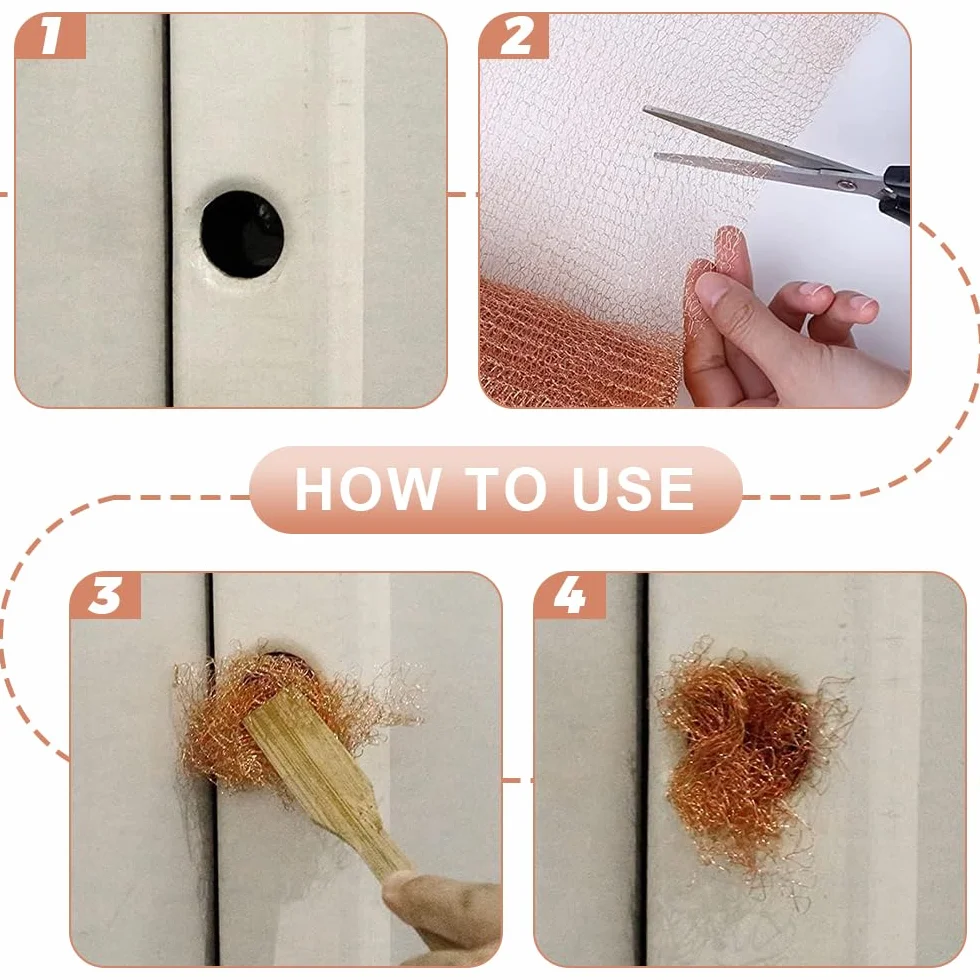 1

2

HOW TO USE

3

4