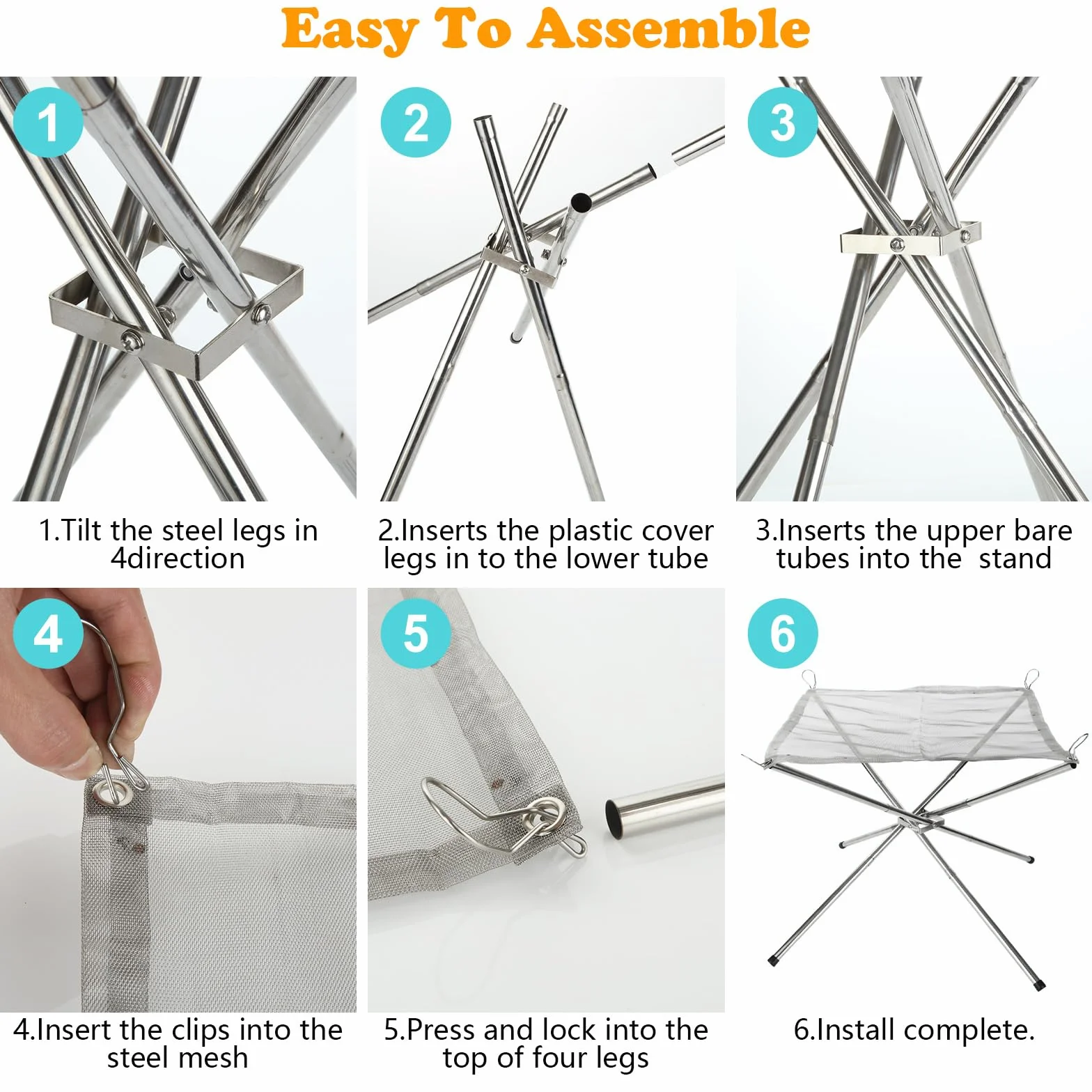 Easy To Assemble

1

2

3

1.Tilt the steel legs in 4direction

2.Inserts the plastic cover legs in to the lower tube

3.Inserts the upper bare tubes into the stand

4

5

6

4.Insert the clips into the steel mesh

5.Press and lock into the top of four legs

6.Install complete.