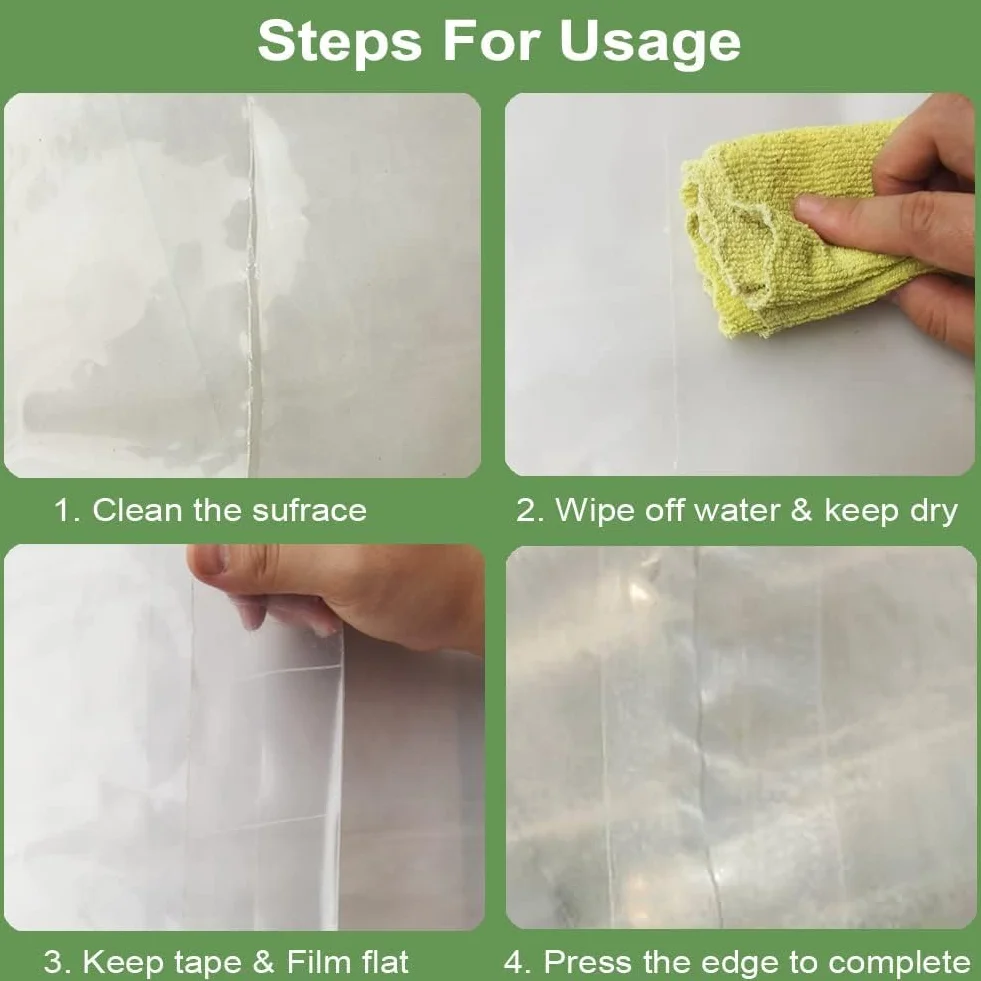 Steps For Usage

1. Clean the sufrace

2. Wipe off water & keep dry

3. Keep tape & Film flat

4. Press the edge to complete