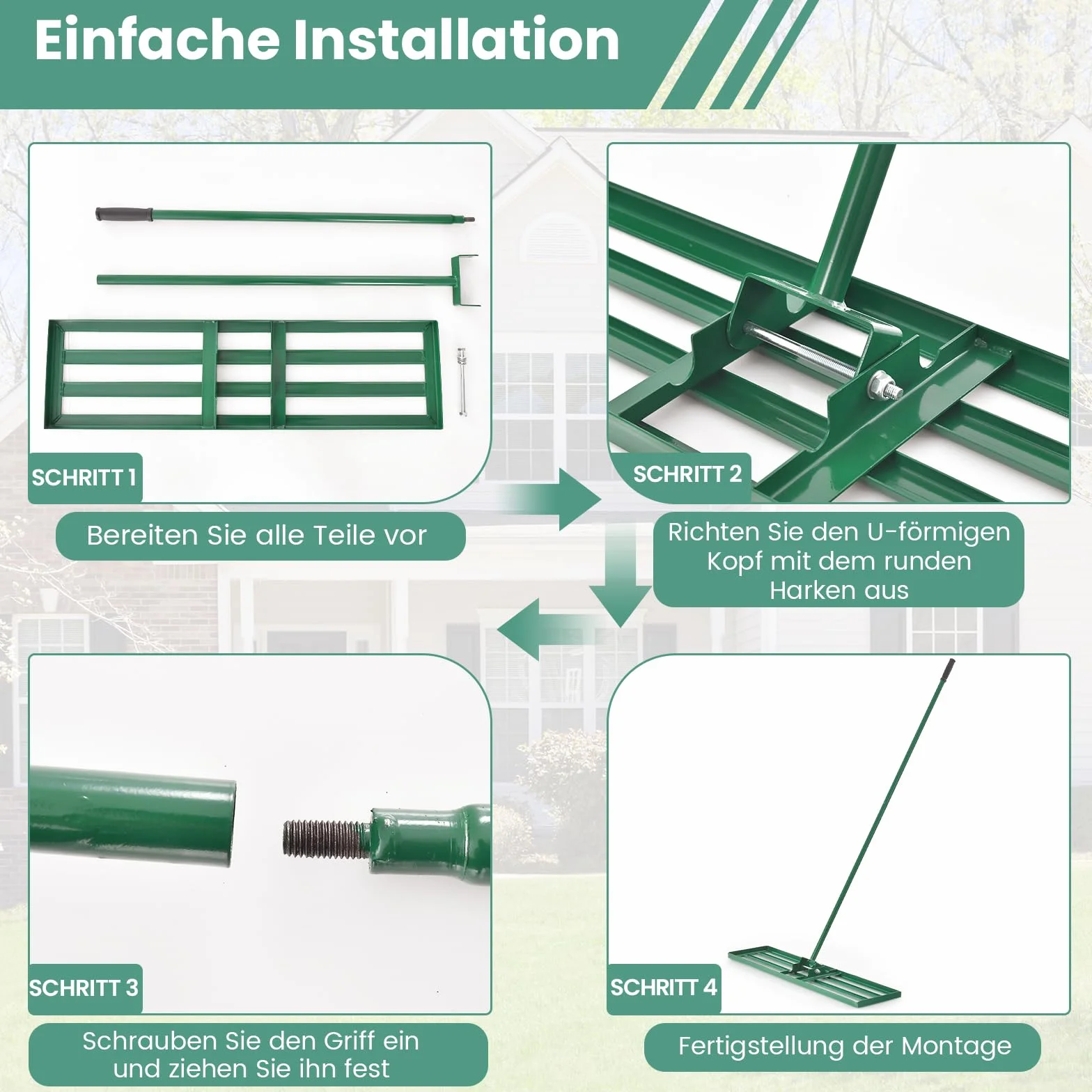 Einfache Installation

SCHRITT 1

Bereiten Sie alle Teile vor

SCHRITT 2

Richten Sie den U-förmigen Kopf mit dem runden Harken aus

SCHRITT 3

Schrauben Sie den Griff ein und ziehen Sie ihn fest

SCHRITT 4

Fertigstellung der Montage