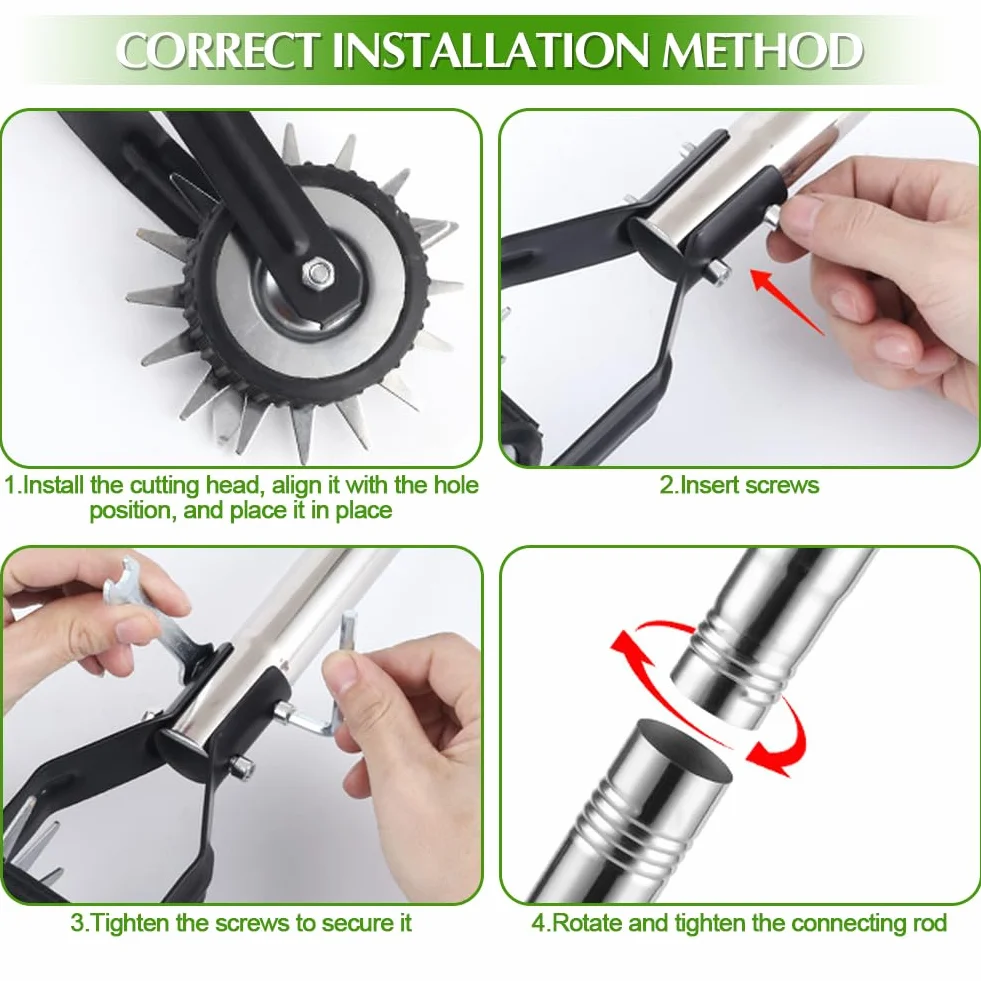 CORRECT INSTALLATION METHOD

1.Install the cutting head, align it with the hole position, and place it in place

2.Insert screws

3.Tighten the screws to secure it

4.Rotate and tighten the connecting rod