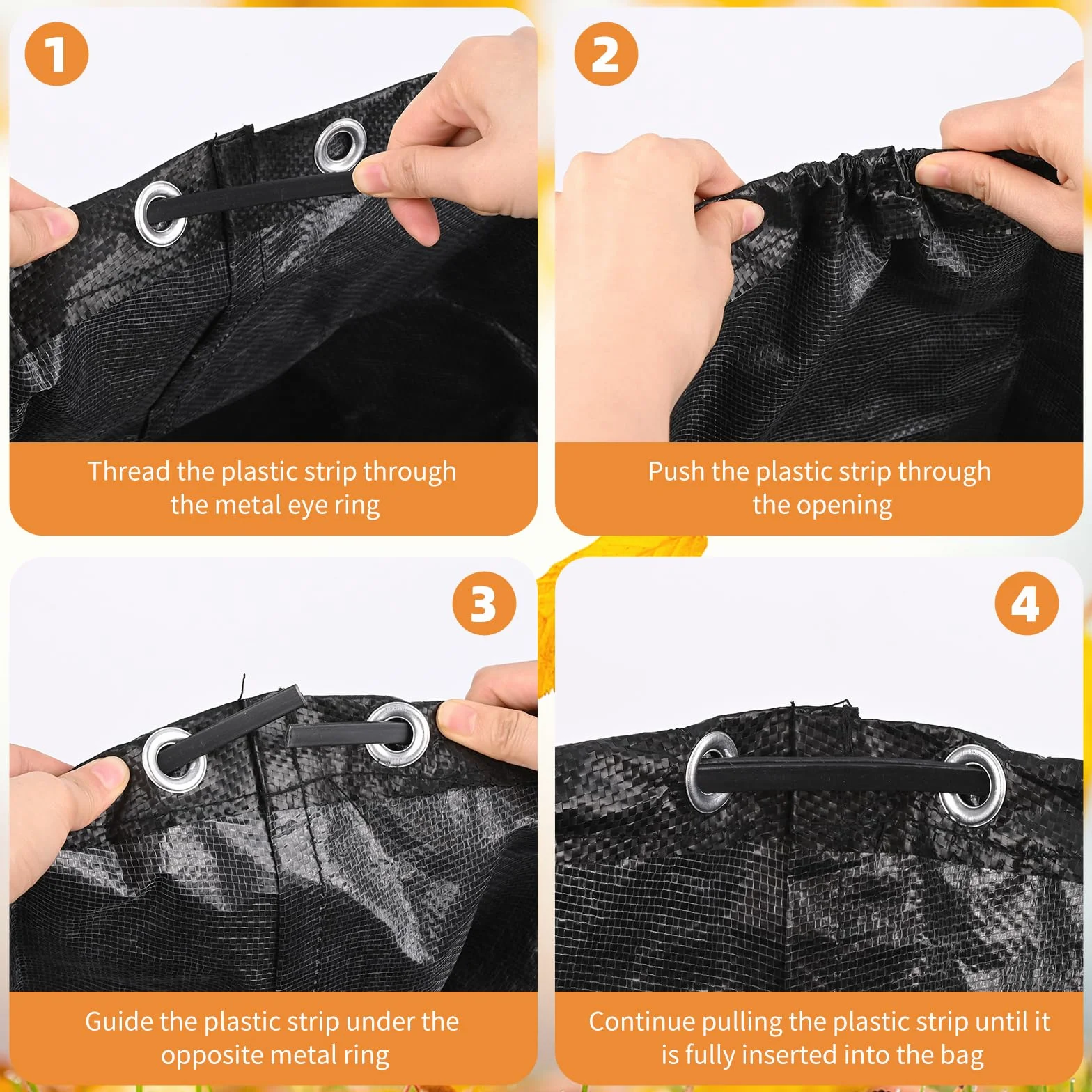 1

Thread the plastic strip through the metal eye ring

2

Push the plastic strip through the opening

3

Guide the plastic strip under the opposite metal ring

4

Continue pulling the plastic strip until it is fully inserted into the bag