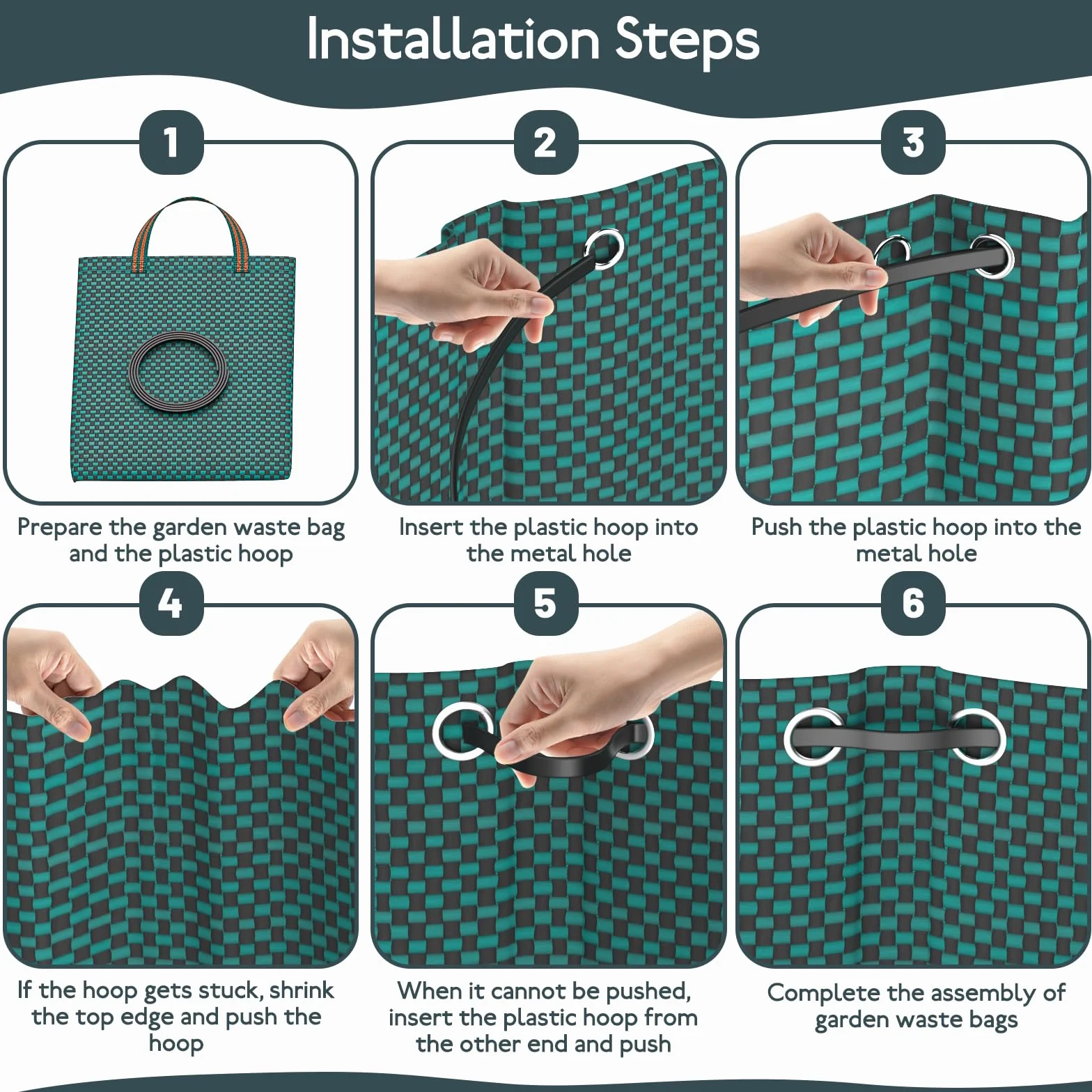 Installation Steps

1

Prepare the garden waste bag and the plastic hoop

2

Insert the plastic hoop into the metal hole

3

Push the plastic hoop into the metal hole

4

If the hoop gets stuck, shrink the top edge and push the hoop

5

When it cannot be pushed, insert the plastic hoop from the other end and push

6

Complete the assembly of garden waste bags