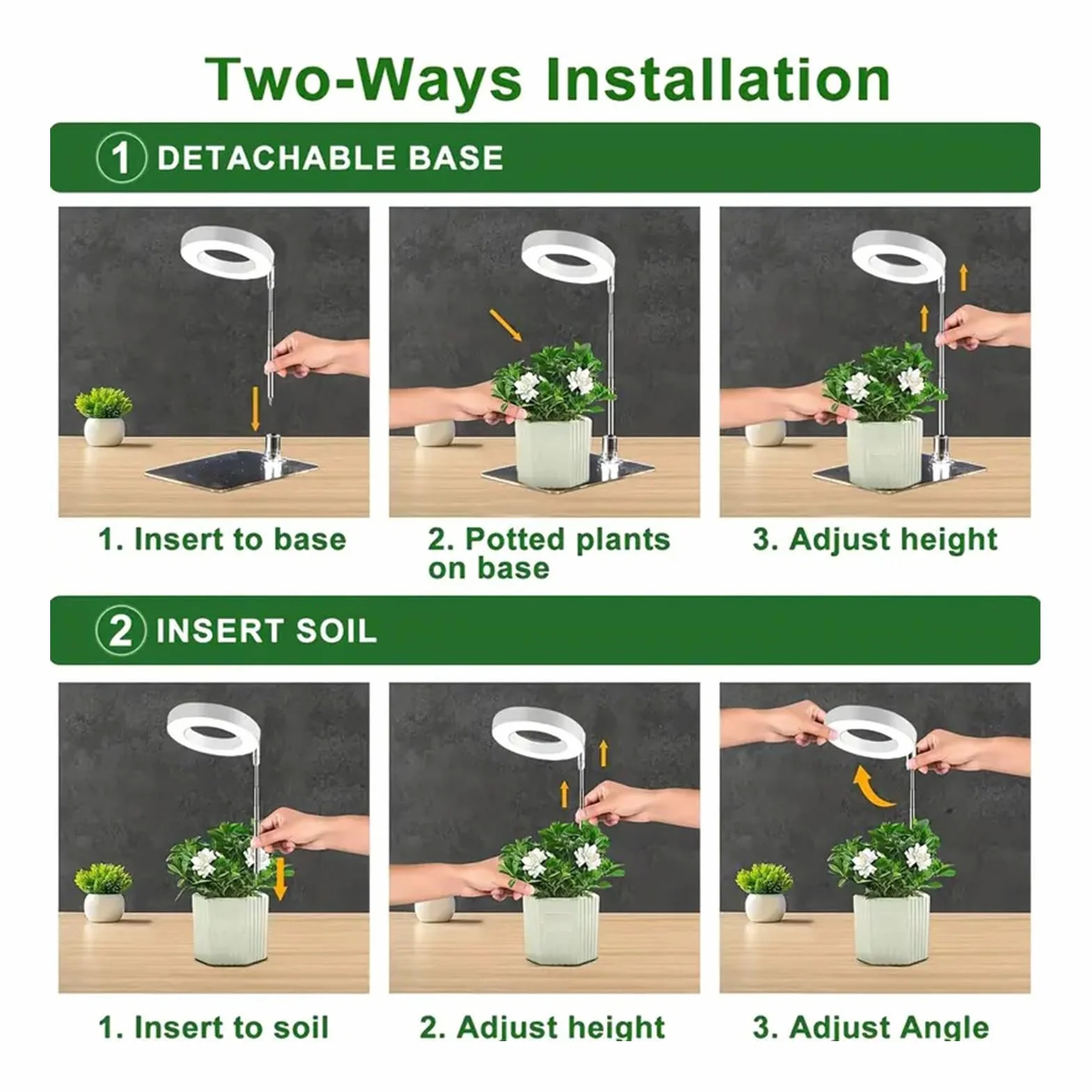 Two-Ways Installation

1 DETACHABLE BASE

1. Insert to base

2. Potted plants on base

3. Adjust height

2 INSERT SOIL

1. Insert to soil

2. Adjust height

3. Adjust Angle