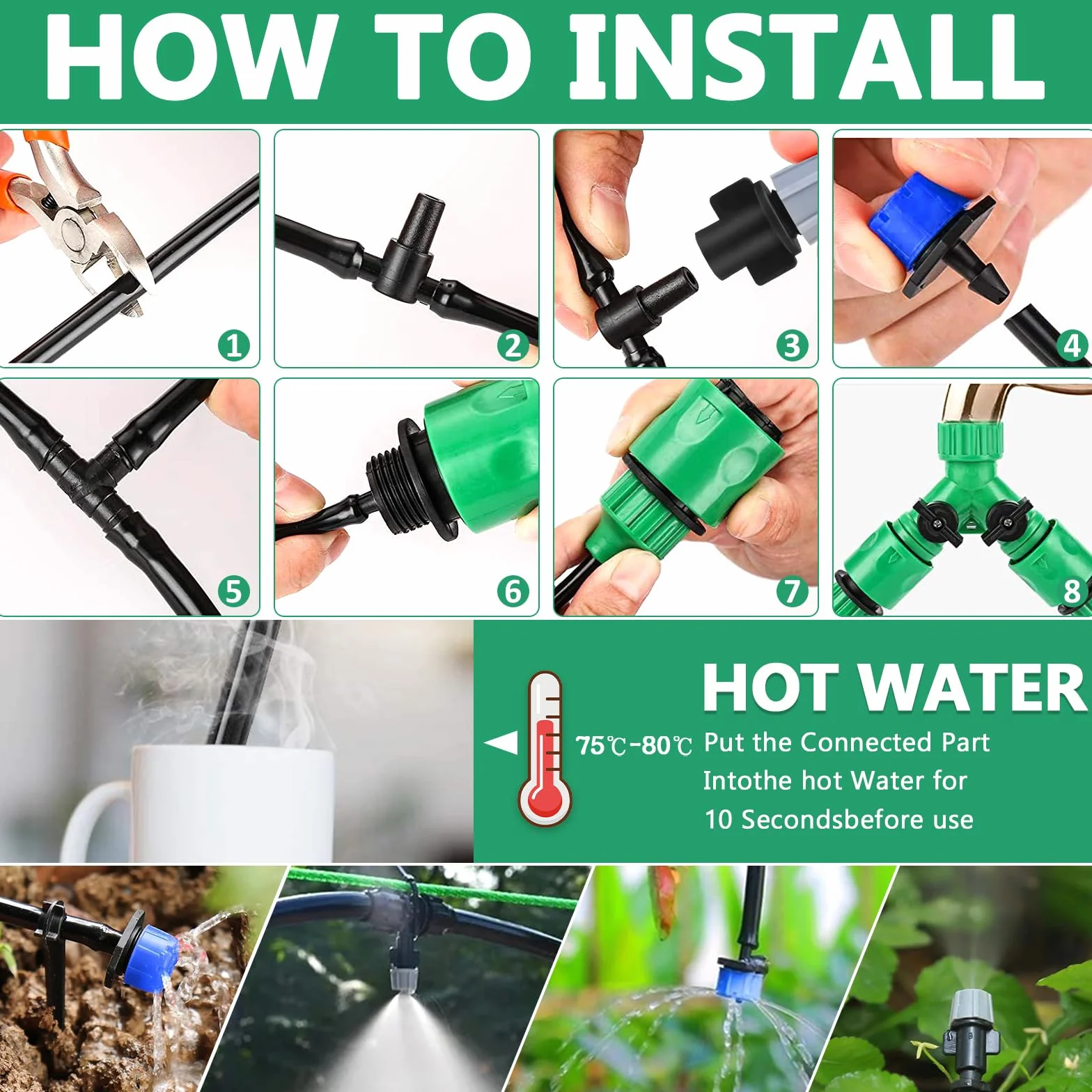 HOW TO INSTALL

1

2

3

4

5

6

7

8

HOT WATER

75℃-80℃ Put the Connected Part Intothe hot Water for 10 Secondsbefore use