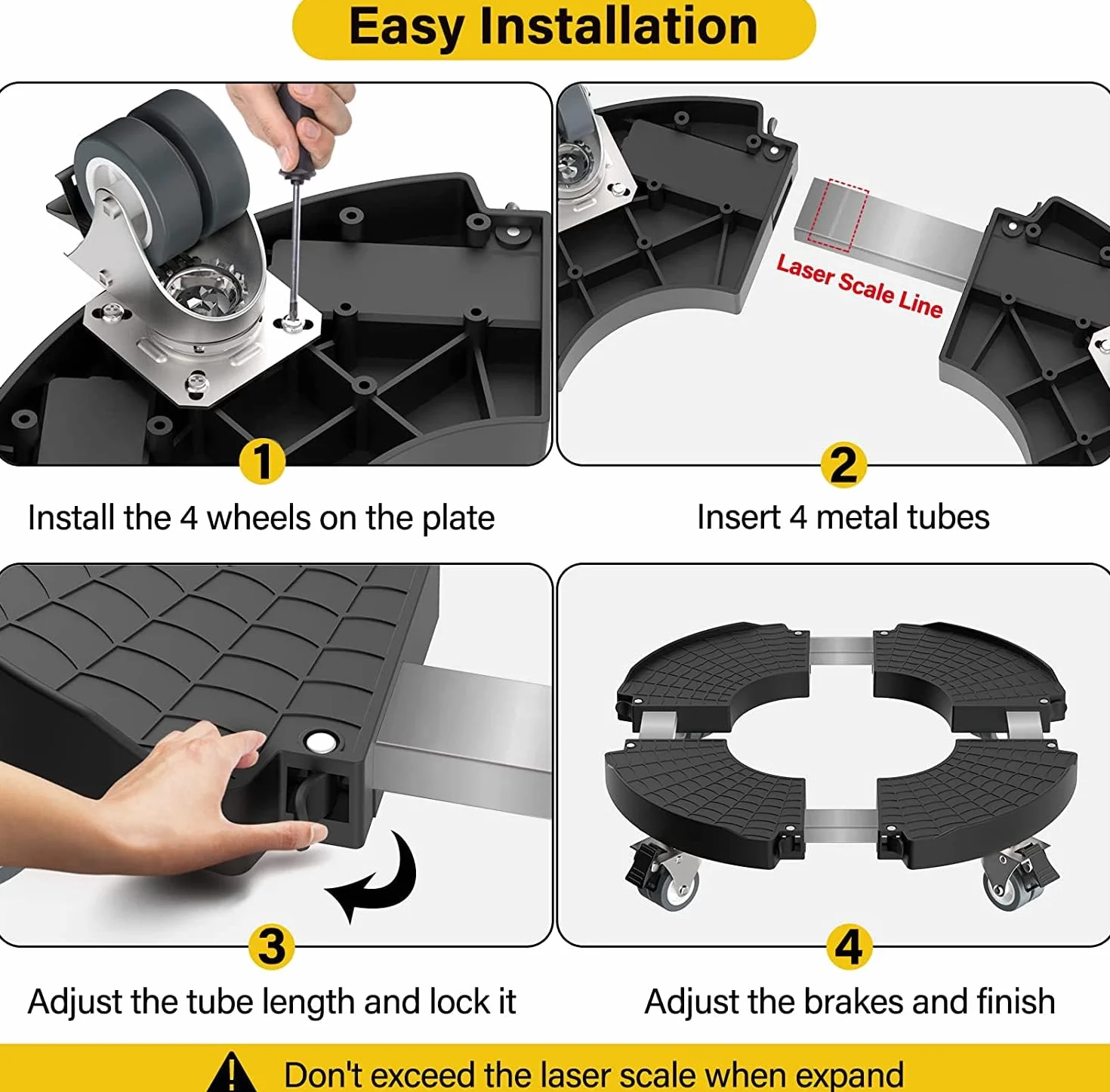 Easy Installation

Laser Scale Line

1
Install the 4 wheels on the plate

2
Insert 4 metal tubes

3
Adjust the tube length and lock it

4
Adjust the brakes and finish

Don't exceed the laser scale when expand