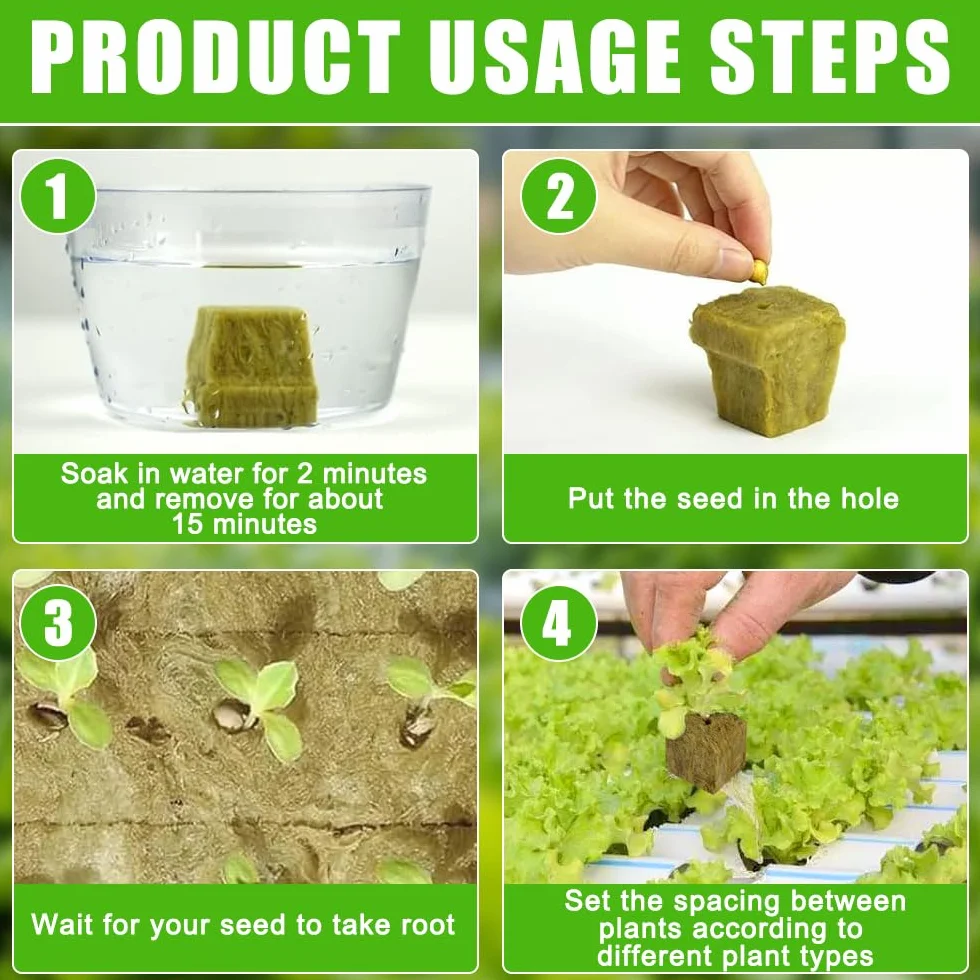 PRODUCT USAGE STEPS

1
Soak in water for 2 minutes and remove for about 15 minutes

2
Put the seed in the hole

3
Wait for your seed to take root

4
Set the spacing between plants according to different plant types