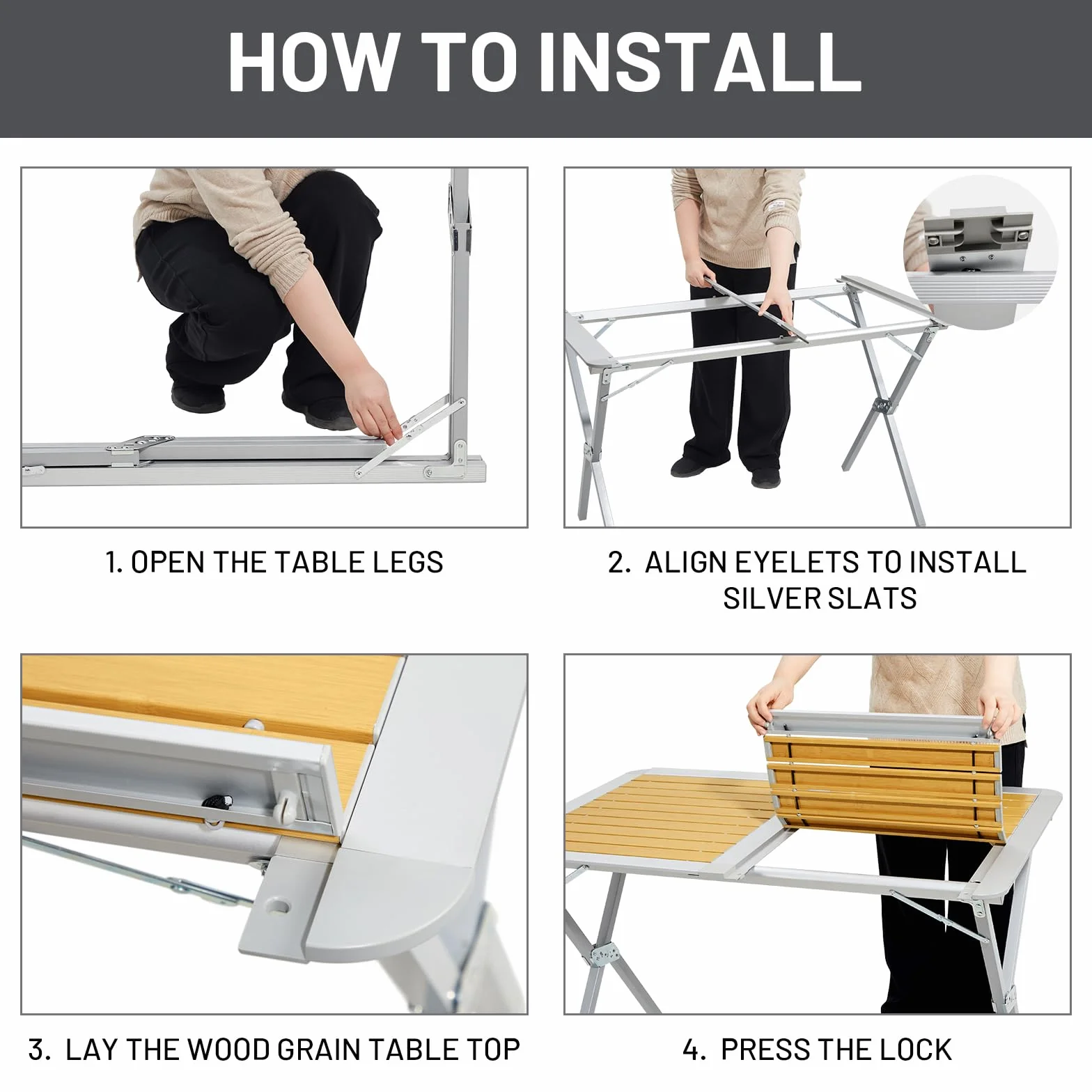 HOW TO INSTALL

1. OPEN THE TABLE LEGS

2. ALIGN EYELETS TO INSTALL SILVER SLATS

3. LAY THE WOOD GRAIN TABLE TOP

4. PRESS THE LOCK