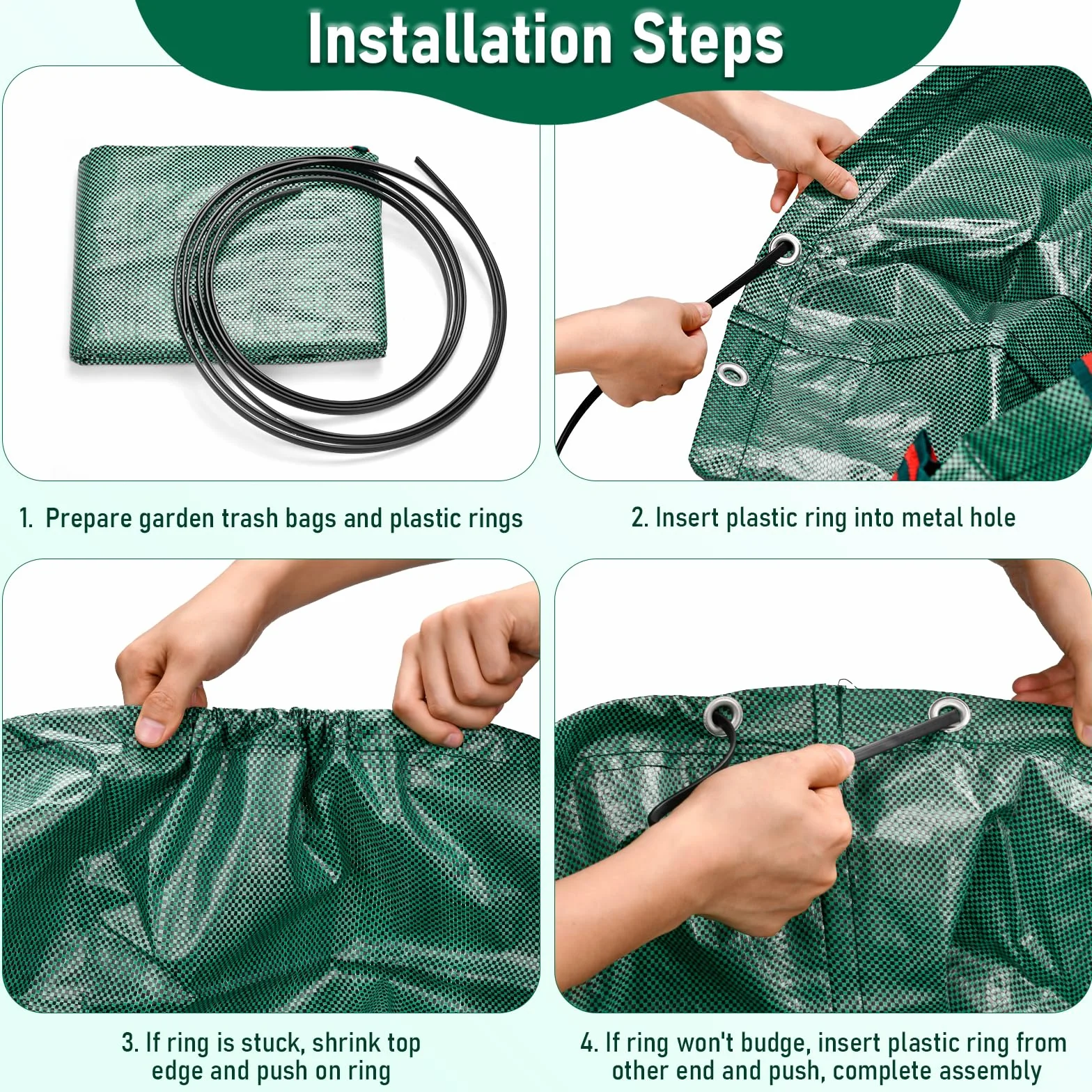 Installation Steps

1. Prepare garden trash bags and plastic rings

2. Insert plastic ring into metal hole

3. If ring is stuck, shrink top edge and push on ring

4. If ring won't budge, insert plastic ring from other end and push, complete assembly