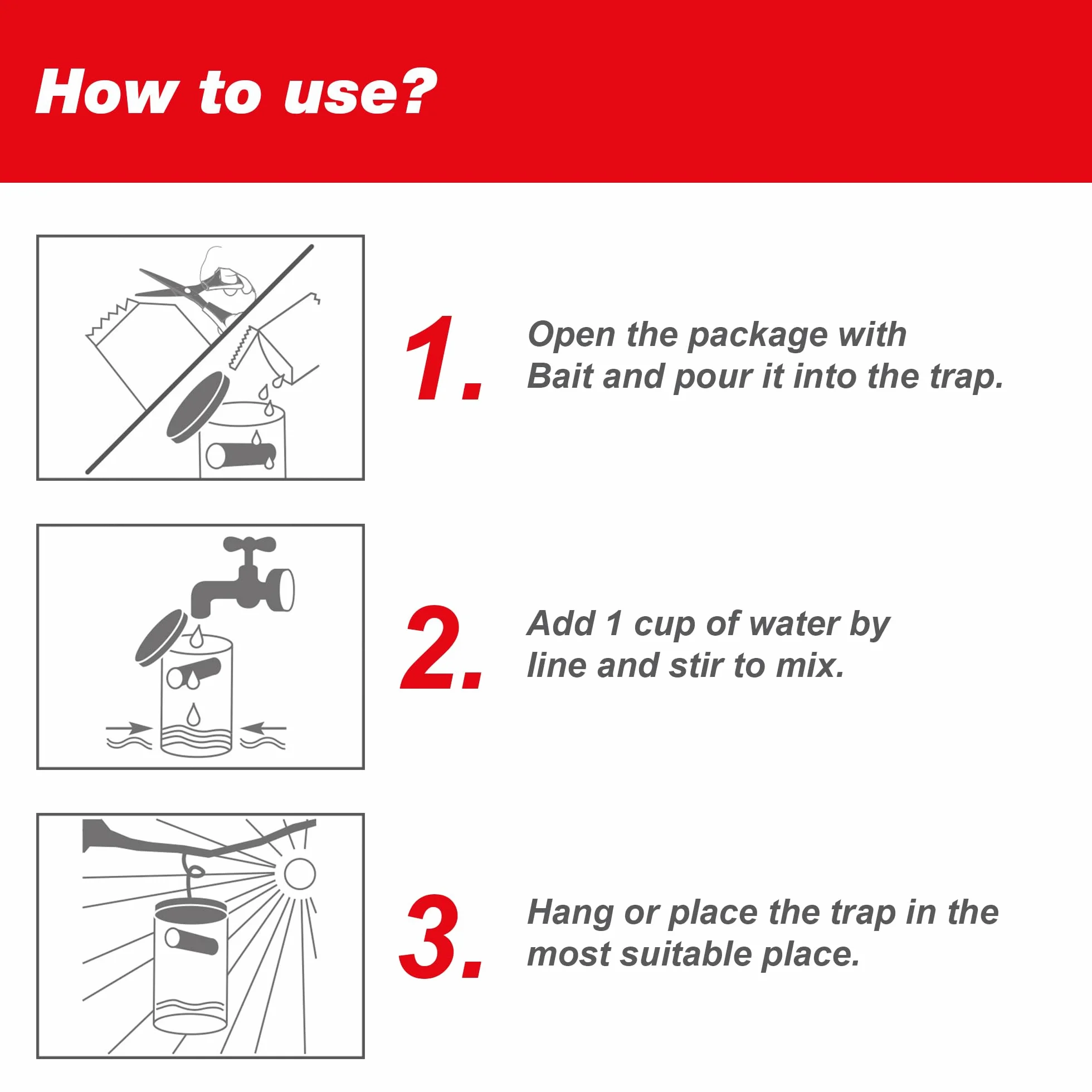 How to use?

1. Open the package with Bait and pour it into the trap.

2. Add 1 cup of water by line and stir to mix.

3. Hang or place the trap in the most suitable place.