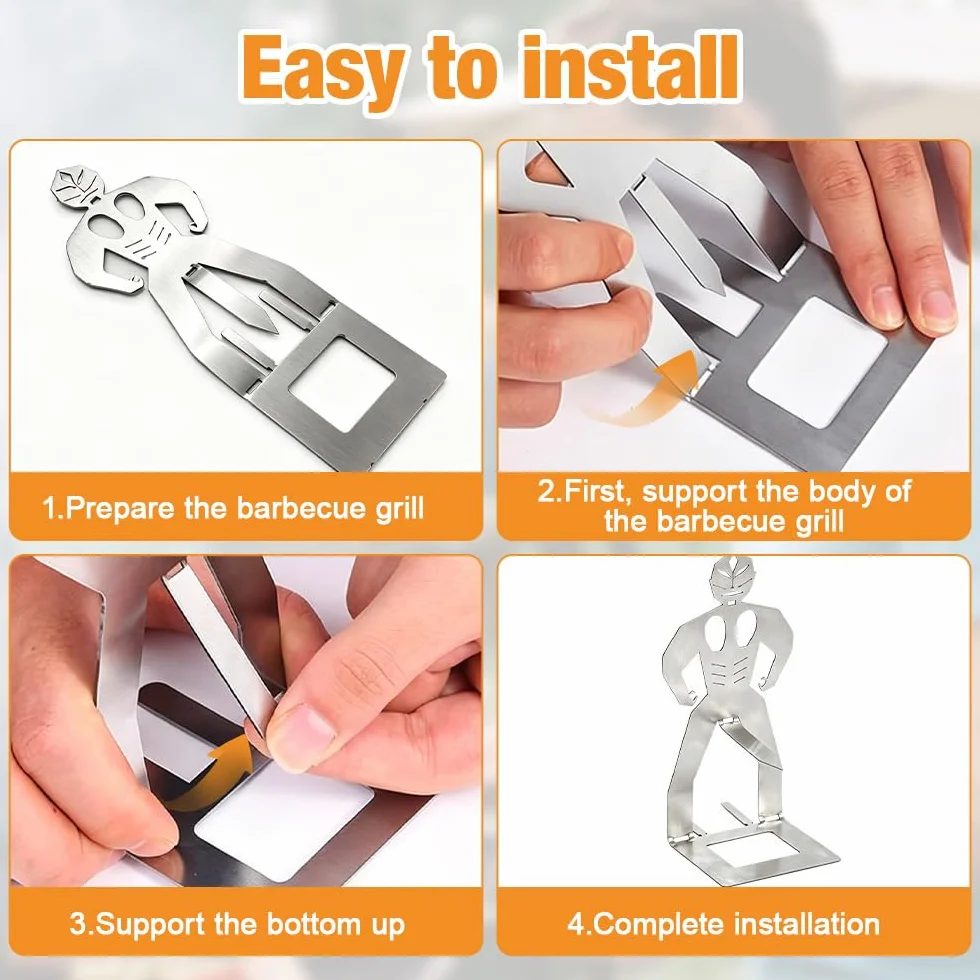 Easy to install

1.Prepare the barbecue grill

2.First, support the body of the barbecue grill

3.Support the bottom up

4.Complete installation