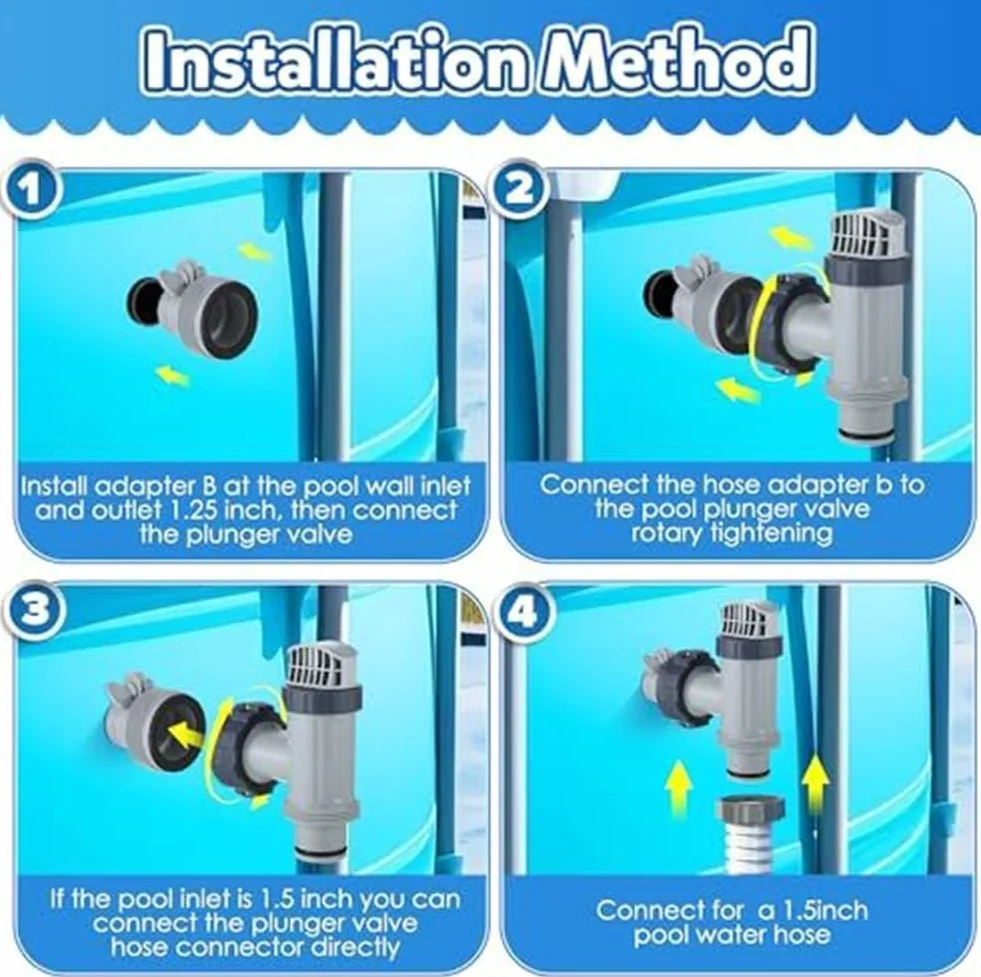 Installation Method

1

Install adapter B at the pool wall inlet and outlet 1.25 inch, then connect the plunger valve

2

Connect the hose adapter b to the pool plunger valve rotary tightening

3

If the pool inlet is 1.5 inch you can connect the plunger valve hose connector directly

4

Connect for a 1.5inch pool water hose