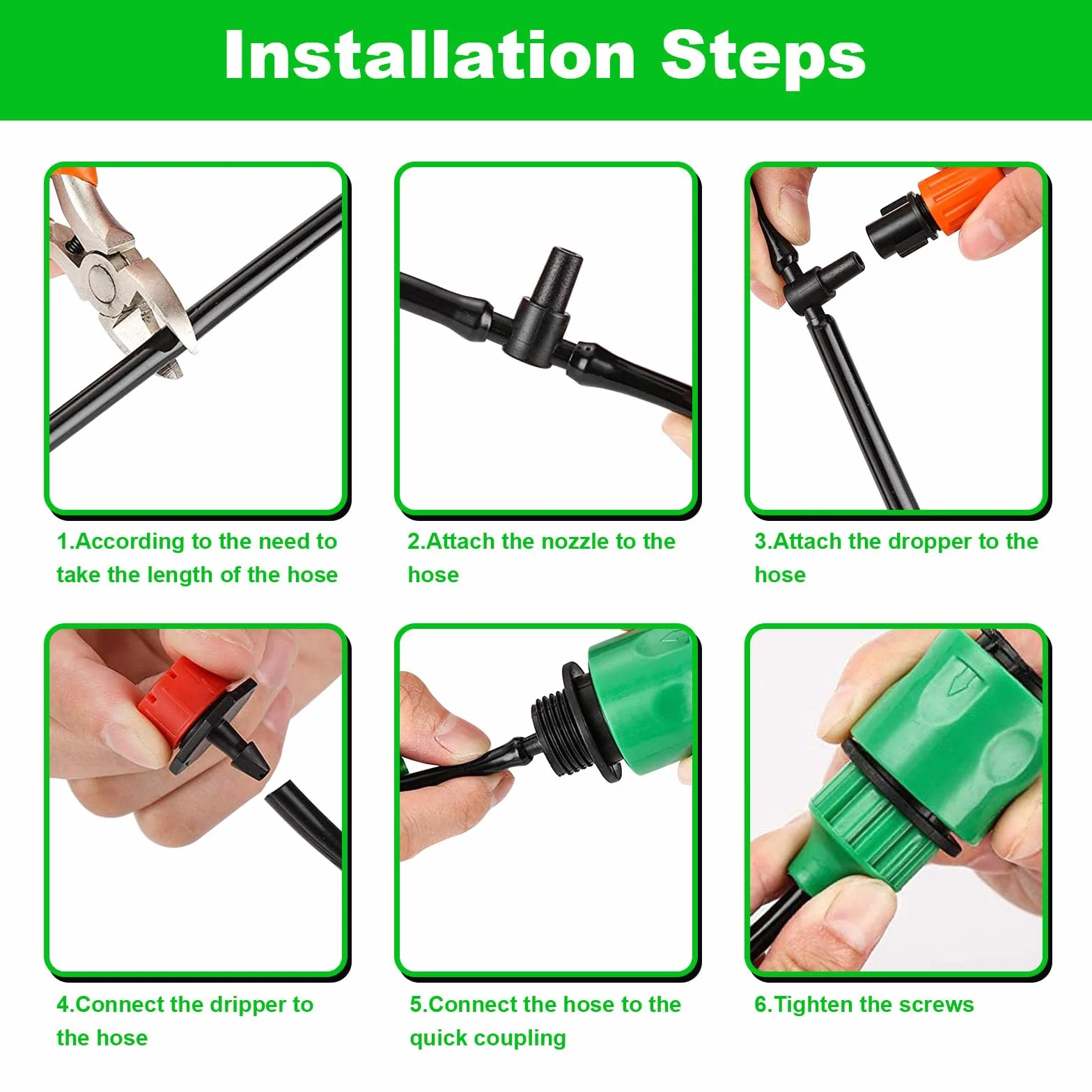 Installation Steps

1.According to the need to take the length of the hose

2.Attach the nozzle to the hose

3.Attach the dropper to the hose

4.Connect the dripper to the hose

5.Connect the hose to the quick coupling

6.Tighten the screws