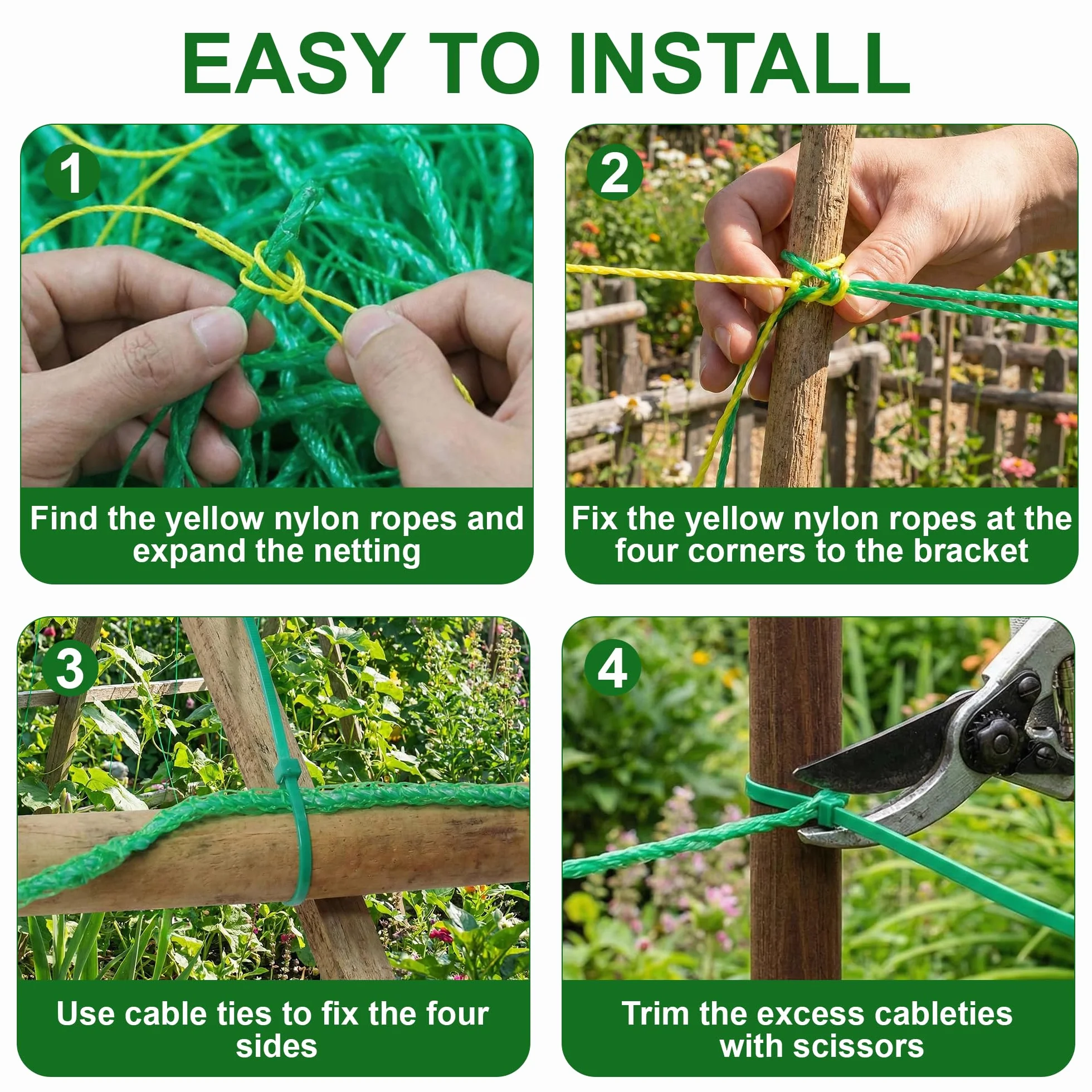 EASY TO INSTALL

1

Find the yellow nylon ropes and expand the netting

2

Fix the yellow nylon ropes at the four corners to the bracket

3

Use cable ties to fix the four sides

4

Trim the excess cableties with scissors