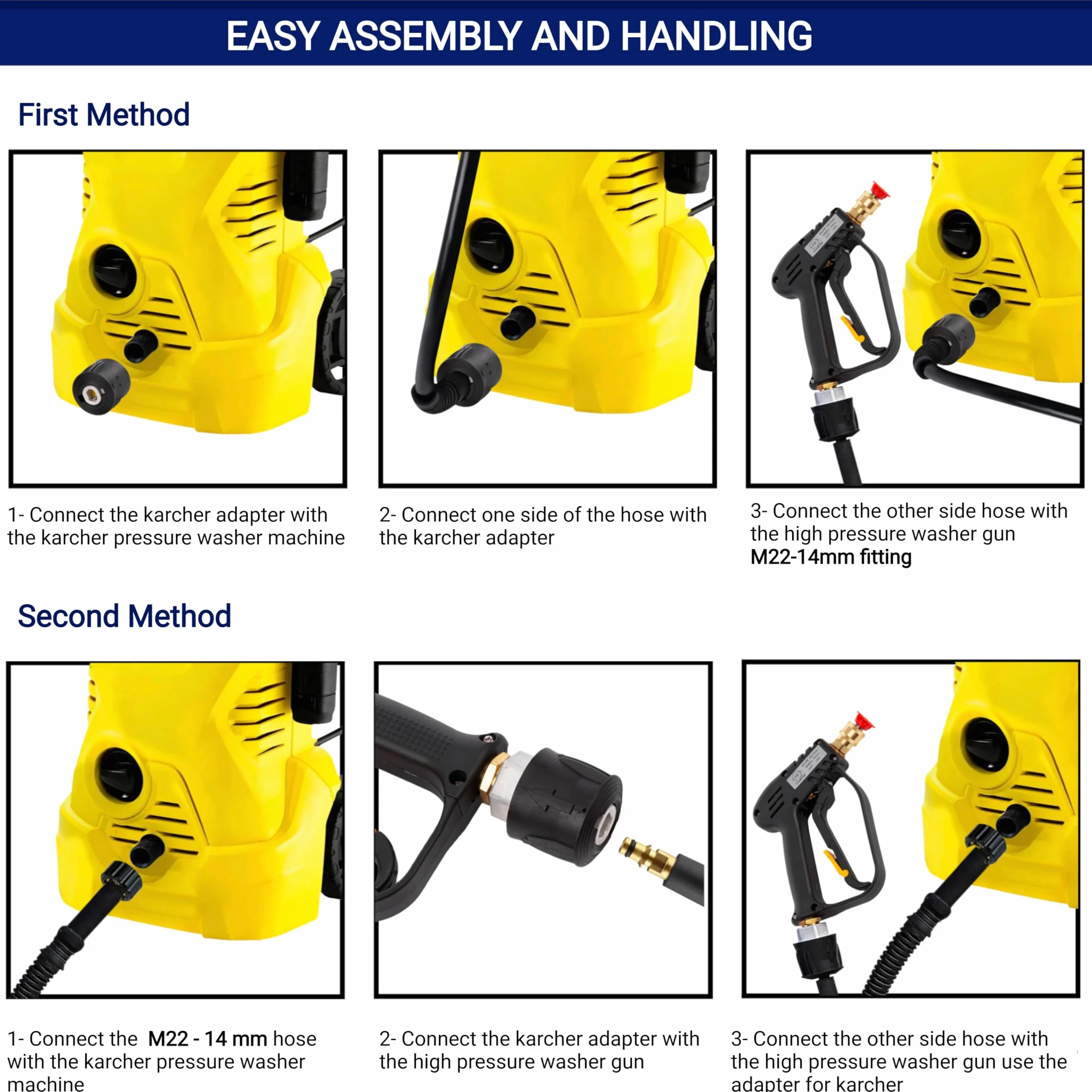 EASY ASSEMBLY AND HANDLING

First Method

1- Connect the karcher adapter with the karcher pressure washer machine

2- Connect one side of the hose with the karcher adapter

3- Connect the other side hose with the high pressure washer gun M22-14mm fitting

Second Method

1- Connect the M22 - 14 mm hose with the karcher pressure washer machine

2- Connect the karcher adapter with the high pressure washer gun

3- Connect the other side hose with the high pressure washer gun use the adapter for karcher