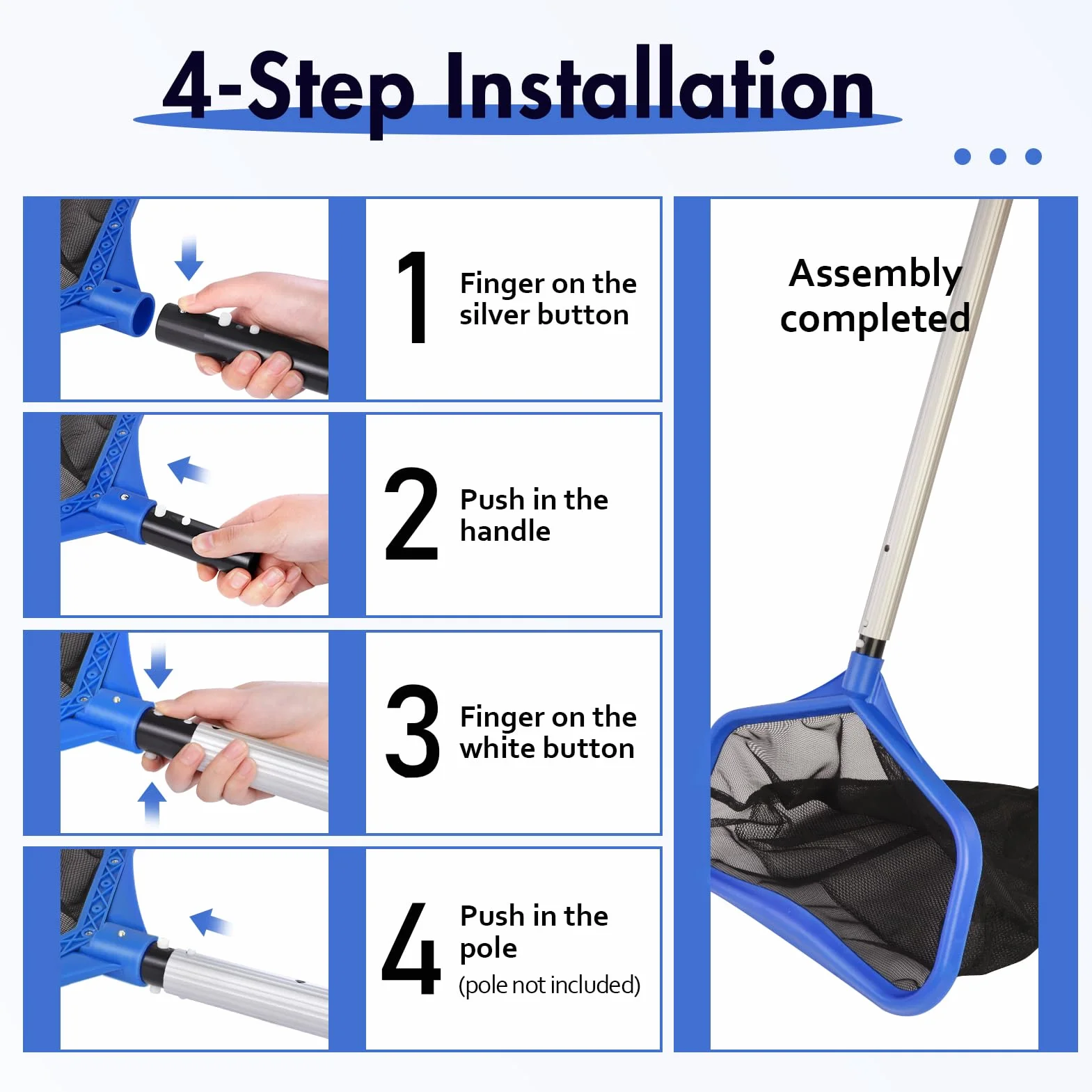 4-Step Installation

1
Finger on the silver button

2
Push in the handle

3
Finger on the white button

4
Push in the pole
(pole not included)

Assembly completed