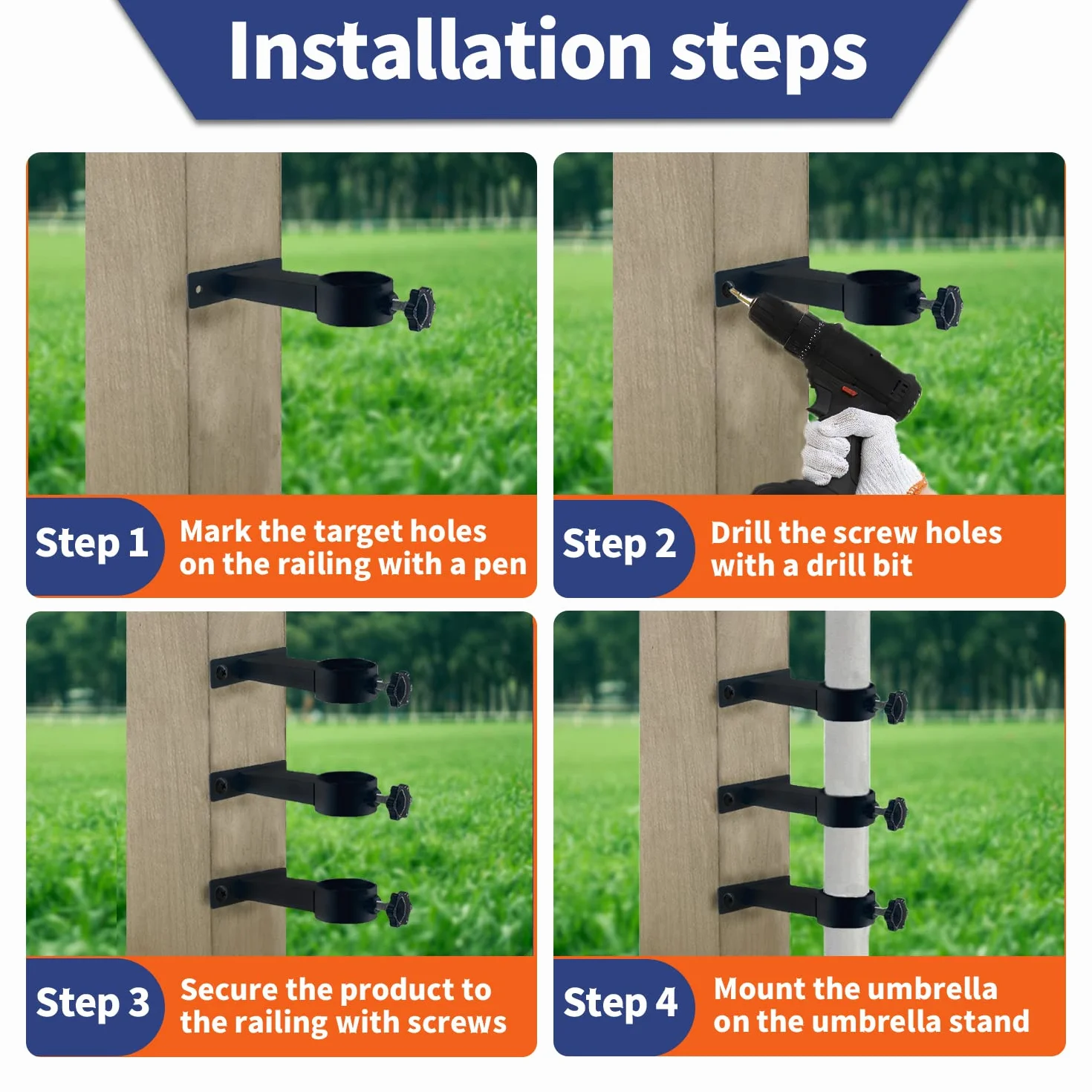 Installation steps

Step 1
Mark the target holes on the railing with a pen

Step 2
Drill the screw holes with a drill bit

Step 3
Secure the product to the railing with screws

Step 4
Mount the umbrella on the umbrella stand