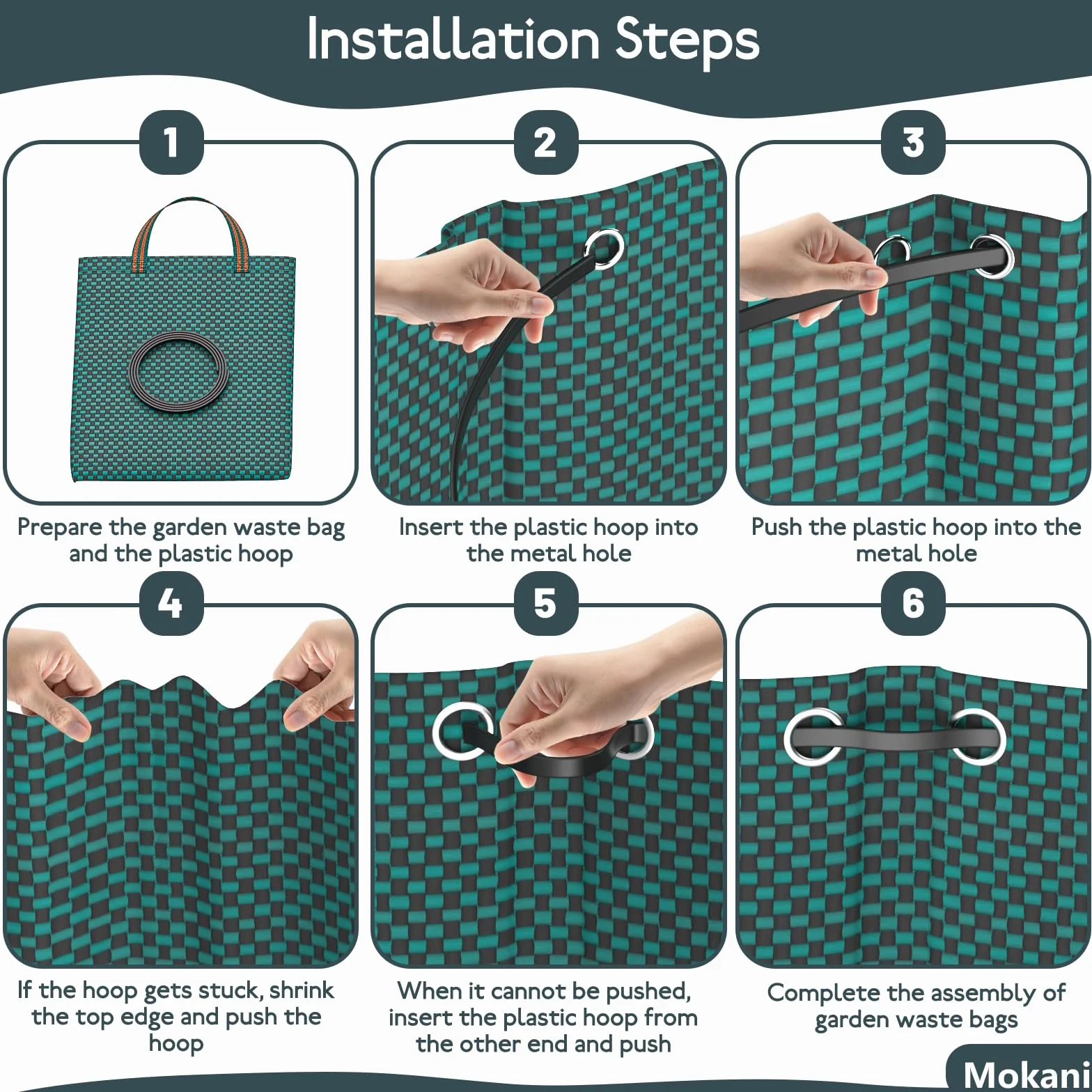 Installation Steps

1

Prepare the garden waste bag and the plastic hoop

2

Insert the plastic hoop into the metal hole

3

Push the plastic hoop into the metal hole

4

If the hoop gets stuck, shrink the top edge and push the hoop

5

When it cannot be pushed, insert the plastic hoop from the other end and push

6

Complete the assembly of garden waste bags

Mokani