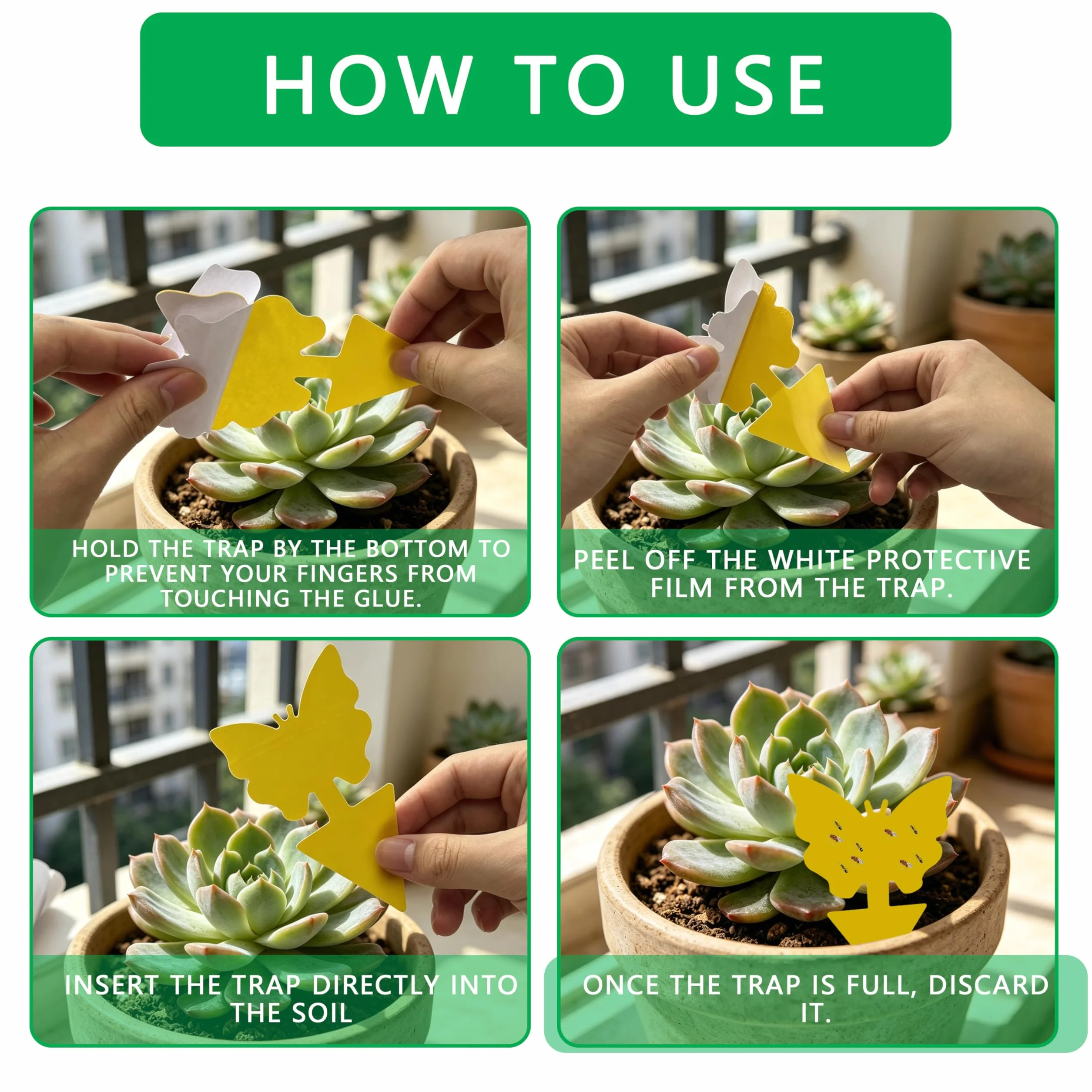 HOW TO USE

HOLD THE TRAP BY THE BOTTOM TO PREVENT YOUR FINGERS FROM TOUCHING THE GLUE.

PEEL OFF THE WHITE PROTECTIVE FILM FROM THE TRAP.

INSERT THE TRAP DIRECTLY INTO THE SOIL

ONCE THE TRAP IS FULL, DISCARD IT.