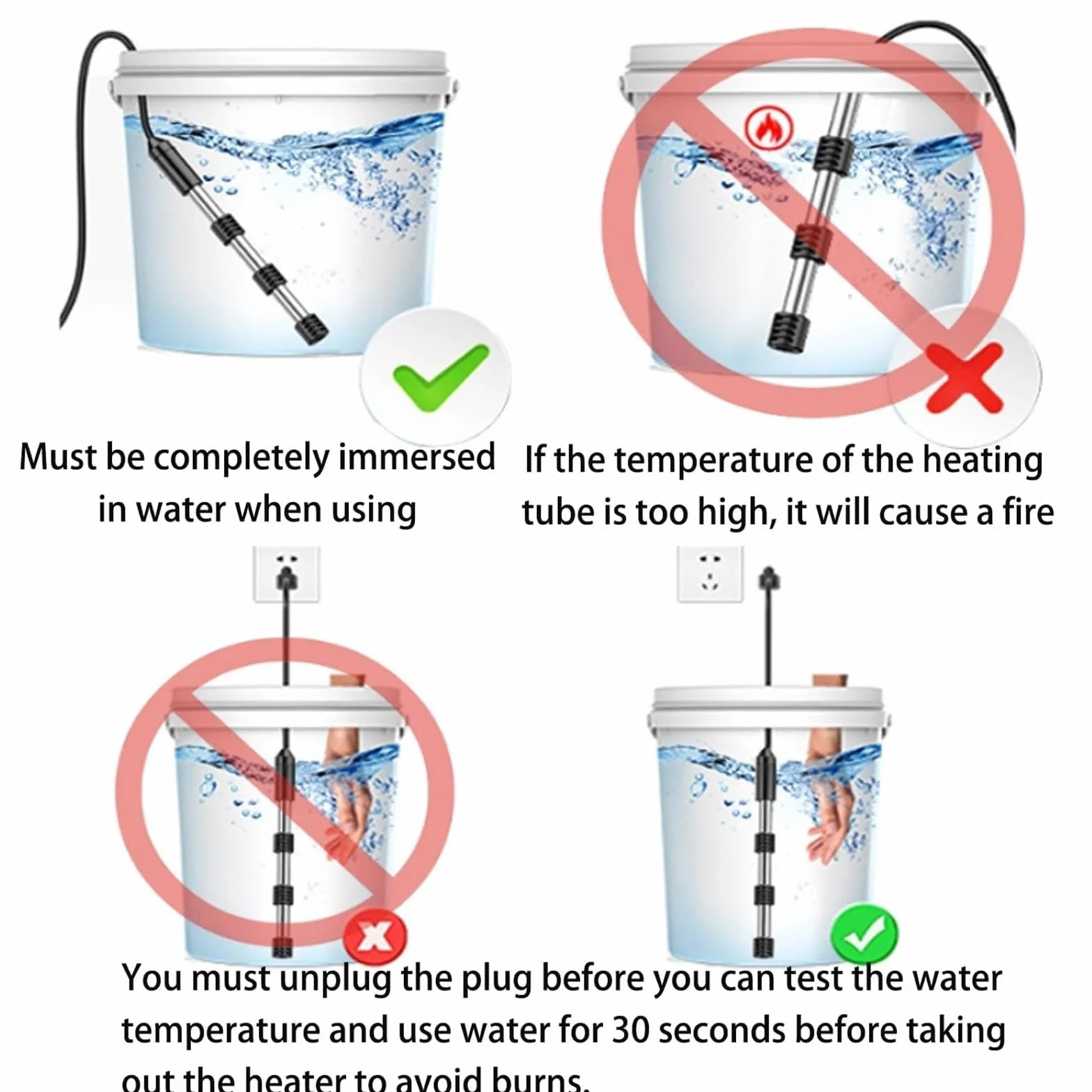 Must be completely immersed in water when using

If the temperature of the heating tube is too high, it will cause a fire

You must unplug the plug before you can test the water temperature and use water for 30 seconds before taking out the heater to avoid burns.