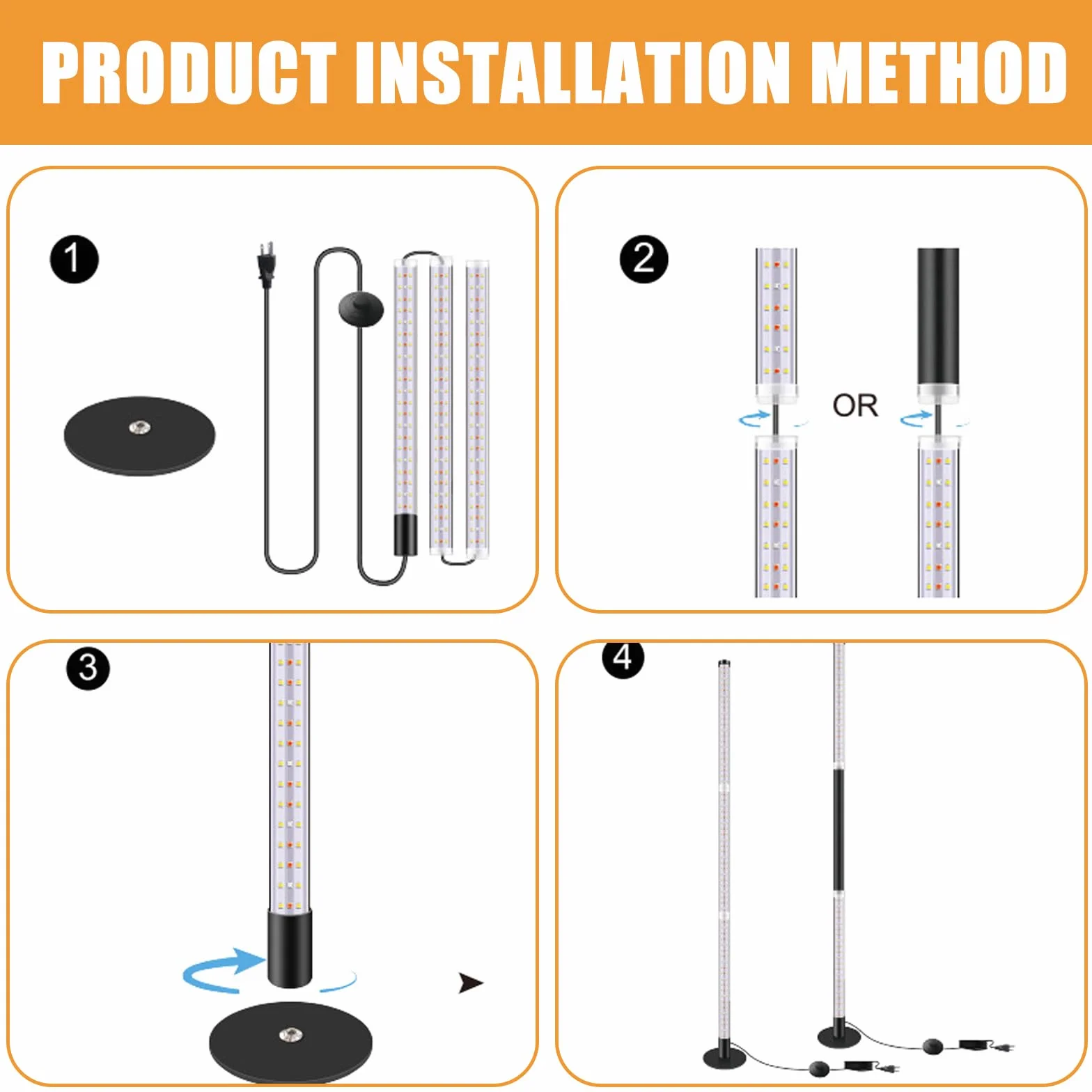 PRODUCT INSTALLATION METHOD

1

2

OR

3

4