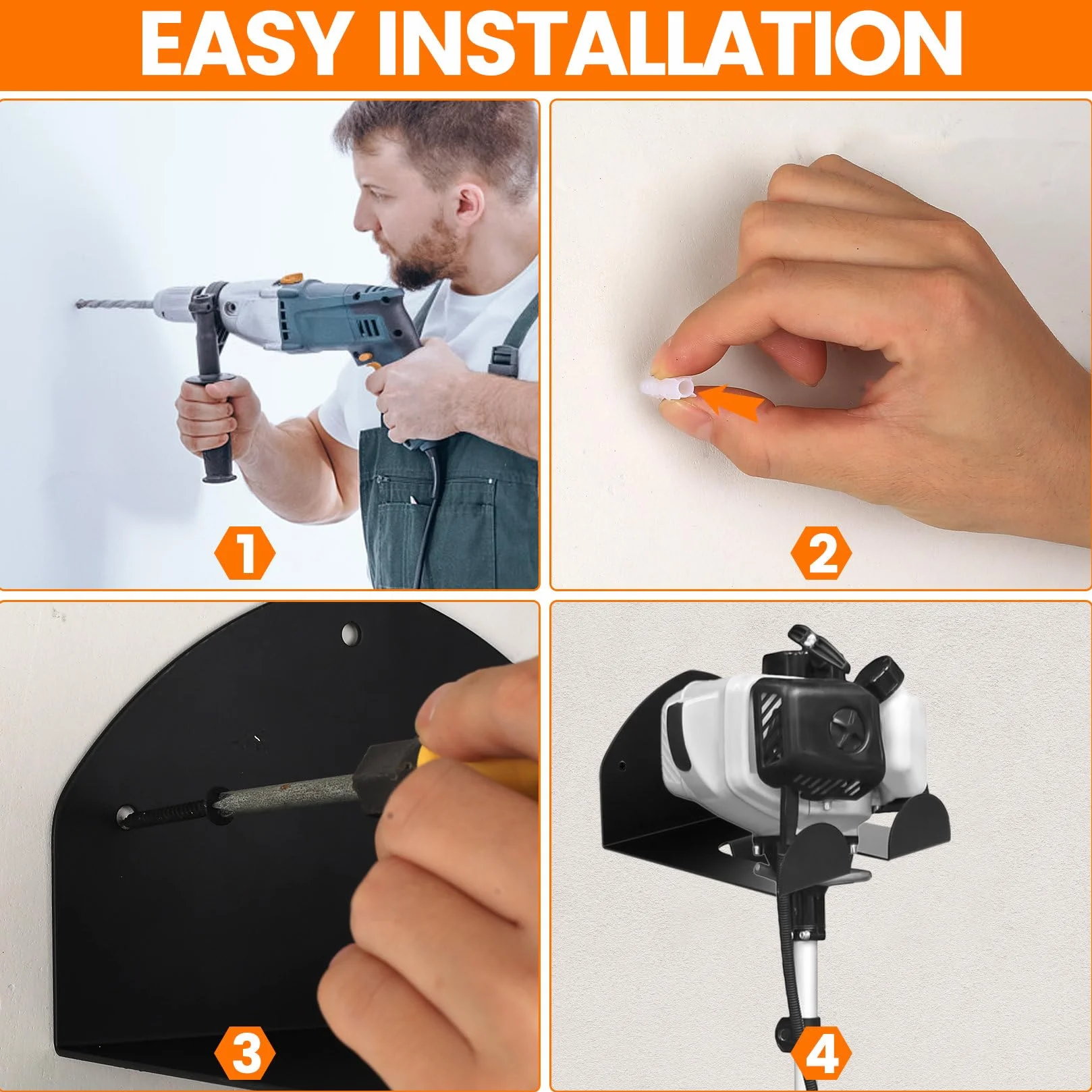 EASY INSTALLATION

1

2

3

4