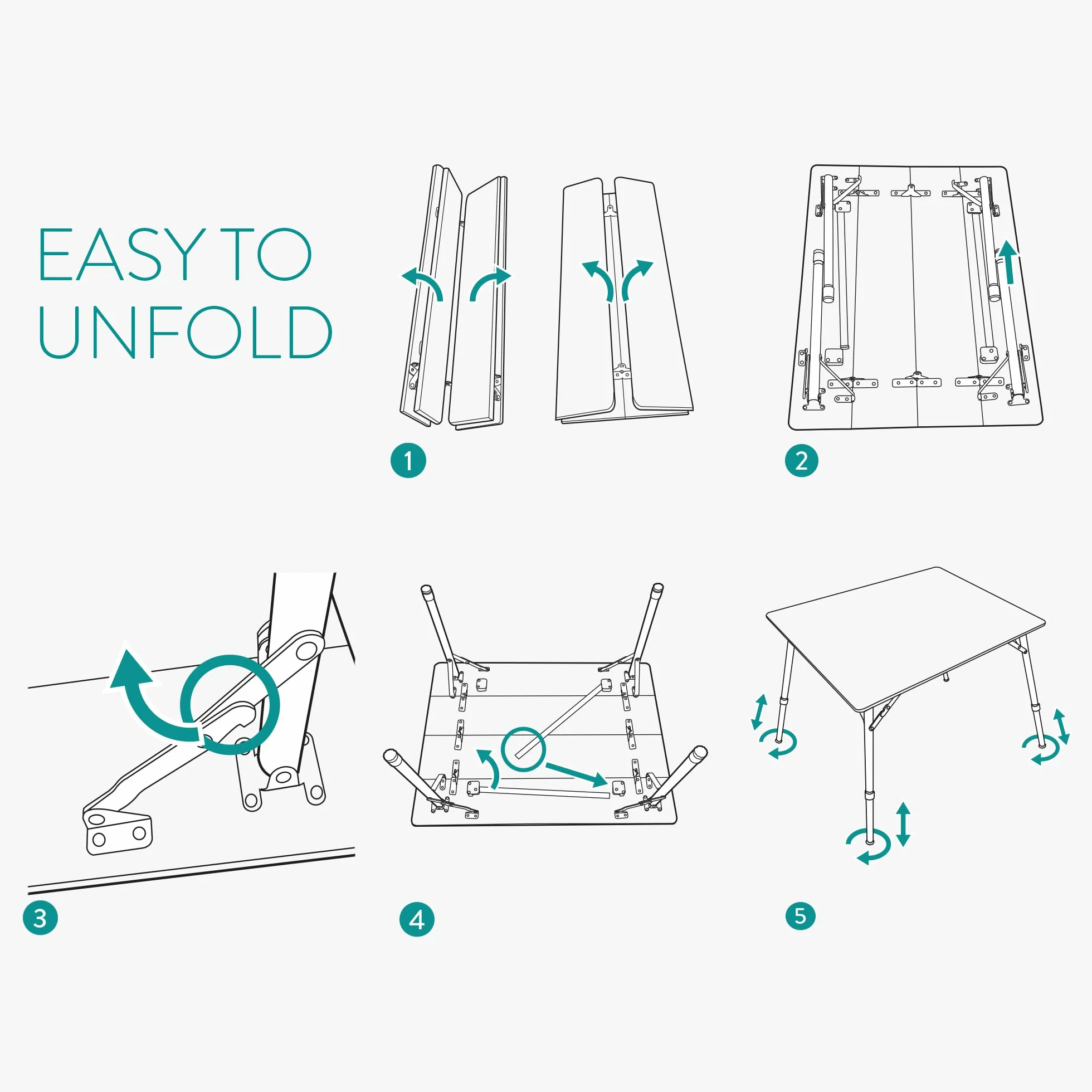 EASY TO UNFOLD

1

2

3

4

5