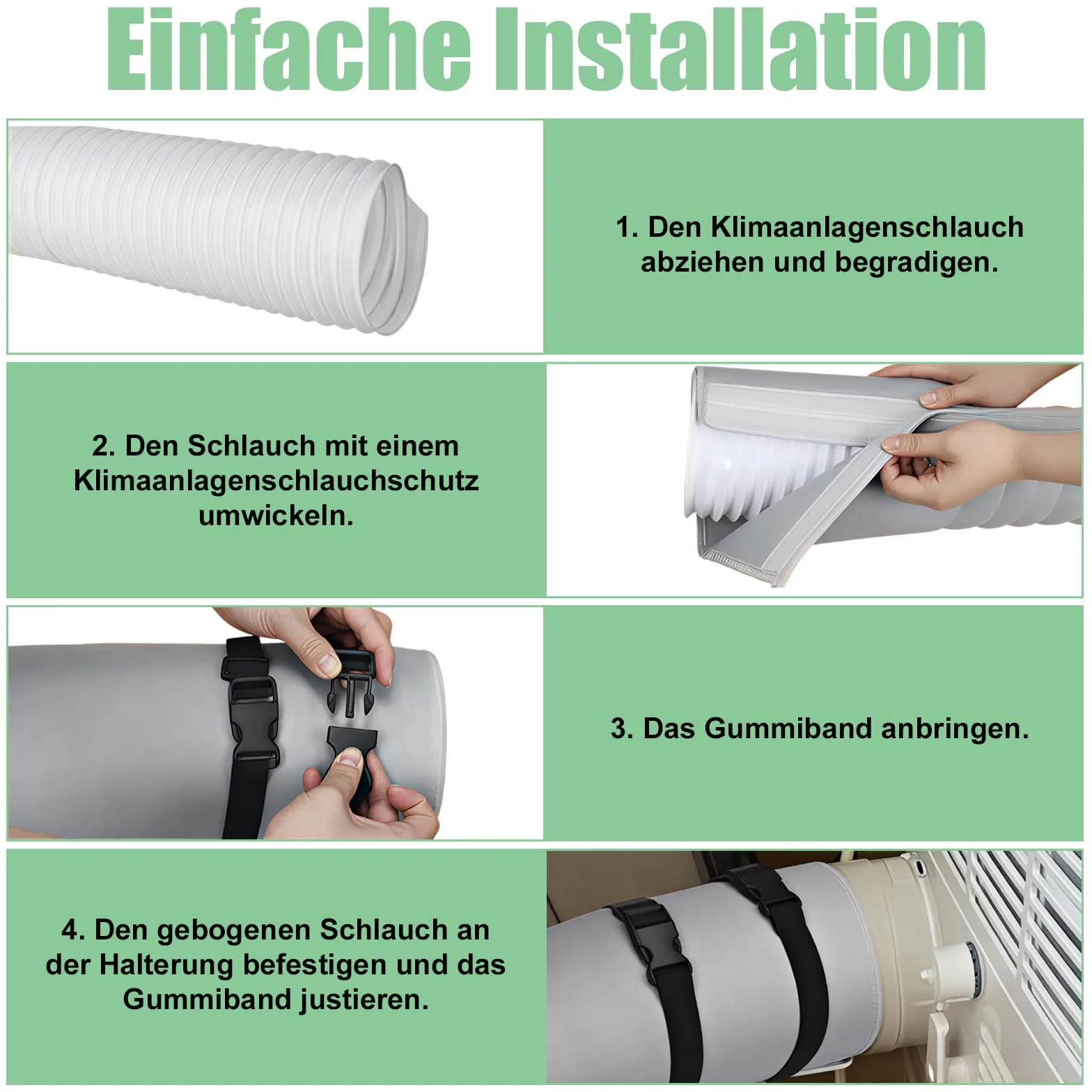 Einfache Installation

1. Den Klimaanlagenschlauch abziehen und begradigen.

2. Den Schlauch mit einem Klimaanlagenschlauchschutz umwickeln.

3. Das Gummiband anbringen.

4. Den gebogenen Schlauch an der Halterung befestigen und das Gummiband justieren.